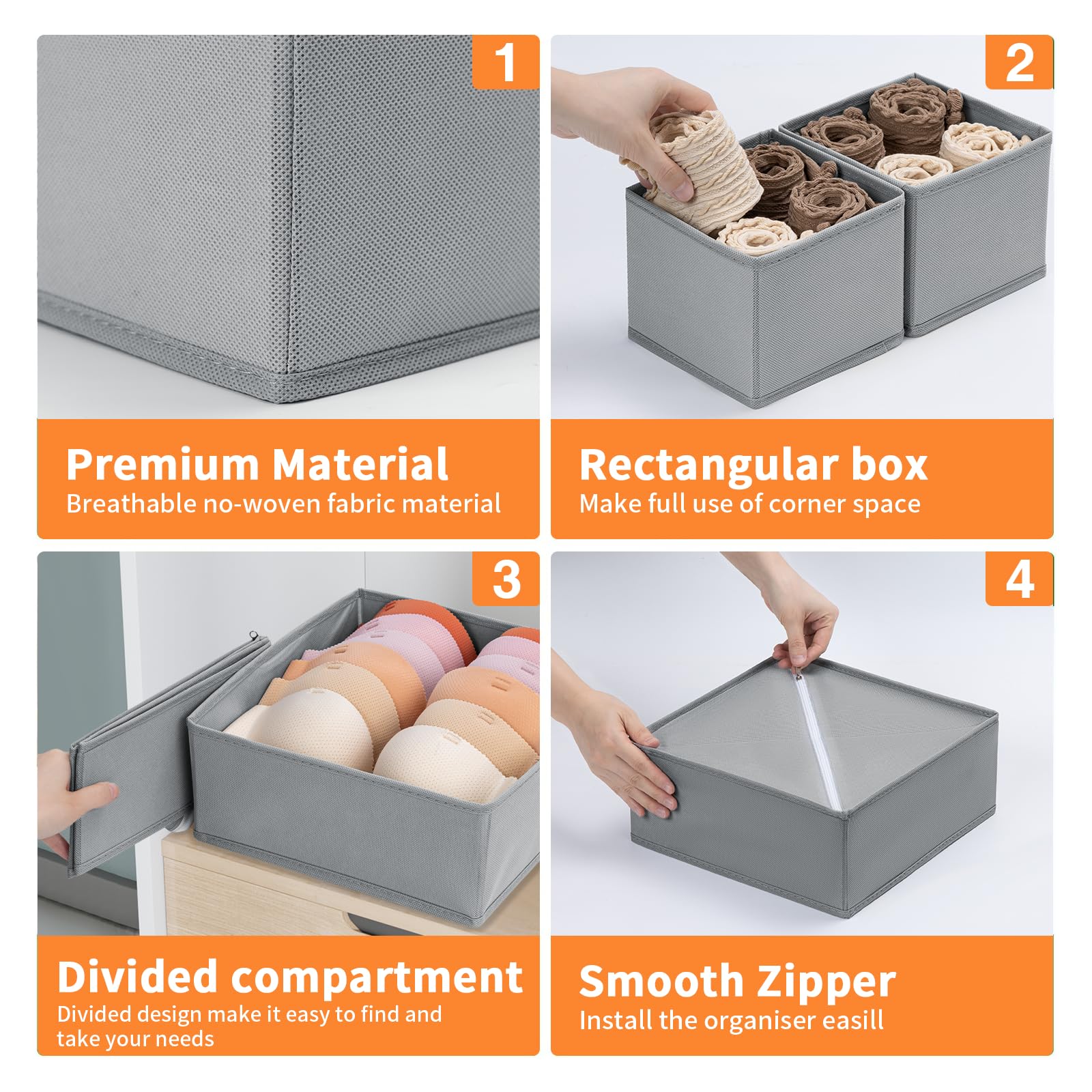 1

Premium Material
Breathable no-woven fabric material

2

Rectangular box
Make full use of corner space

3

Divided compartment
Divided design make it easy to find and take your needs

4

Smooth Zipper
Install the organiser easill