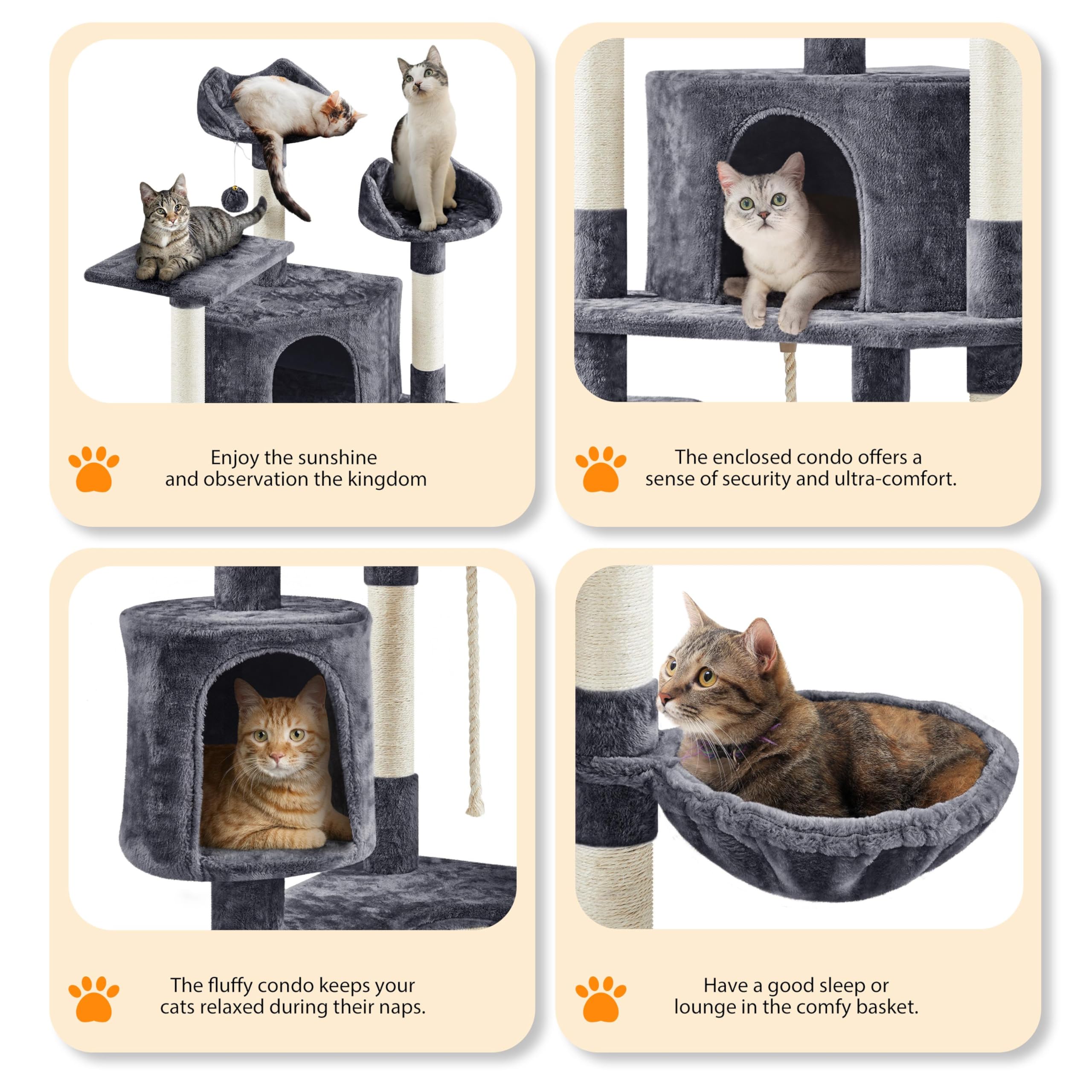 Enjoy the sunshine and observation the kingdom

The enclosed condo offers a sense of security and ultra-comfort.

The fluffy condo keeps your cats relaxed during their naps.

Have a good sleep or lounge in the comfy basket.