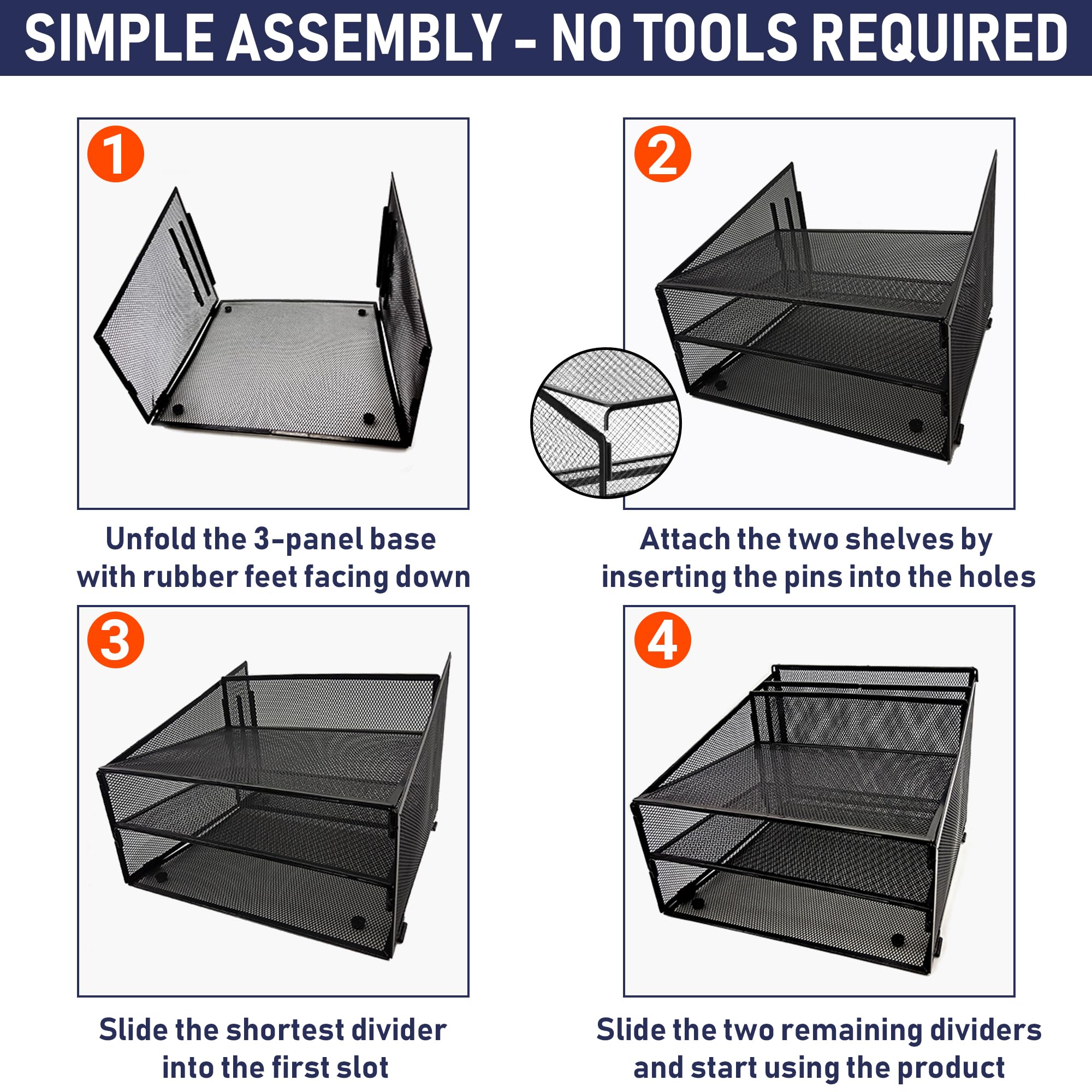 SIMPLE ASSEMBLY - NO TOOLS REQUIRED

1

Unfold the 3-panel base with rubber feet facing down

2

Attach the two shelves by inserting the pins into the holes

3

Slide the shortest divider into the first slot

4

Slide the two remaining dividers and start using the product