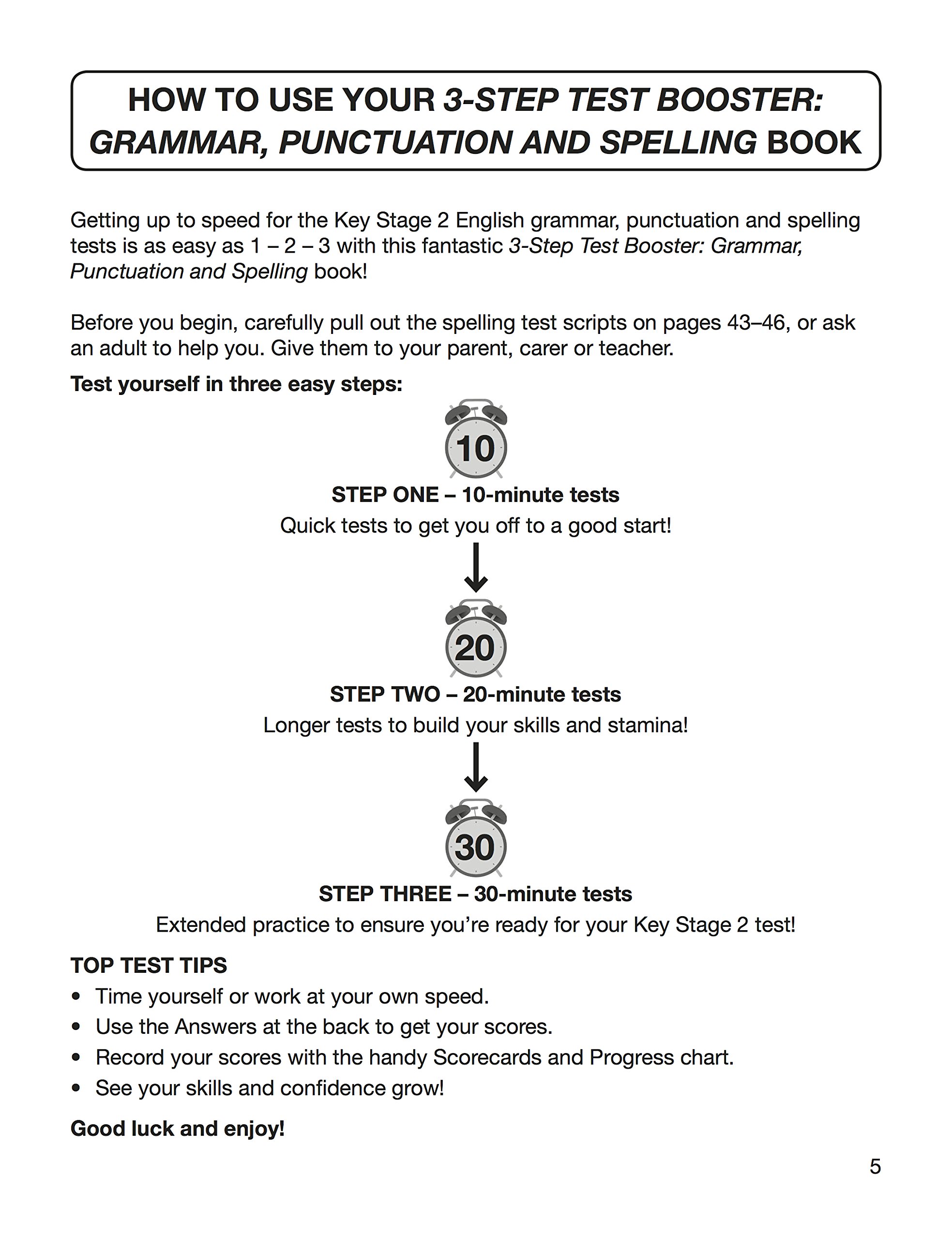 HOW TO USE YOUR 3-STEP TEST BOOSTER: GRAMMAR, PUNCTUATION AND SPELLING BOOK

Getting up to speed for the Key Stage 2 English grammar, punctuation and spelling tests is as easy as 1 – 2 – 3 with this fantastic 3-Step Test Booster: Grammar, Punctuation and Spelling book!

Before you begin, carefully pull out the spelling test scripts on pages 43–46, or ask an adult to help you. Give them to your parent, carer or teacher.

Test yourself in three easy steps:

10

STEP ONE – 10-minute tests

Quick tests to get you off to a good start!

20

STEP TWO – 20-minute tests

Longer tests to build your skills and stamina!

30

STEP THREE – 30-minute tests

Extended practice to ensure you're ready for your Key Stage 2 test!

TOP TEST TIPS
• Time yourself or work at your own speed.
• Use the Answers at the back to get your scores.
• Record your scores with the handy Scorecards and Progress chart.
• See your skills and confidence grow!

Good luck and enjoy!

5