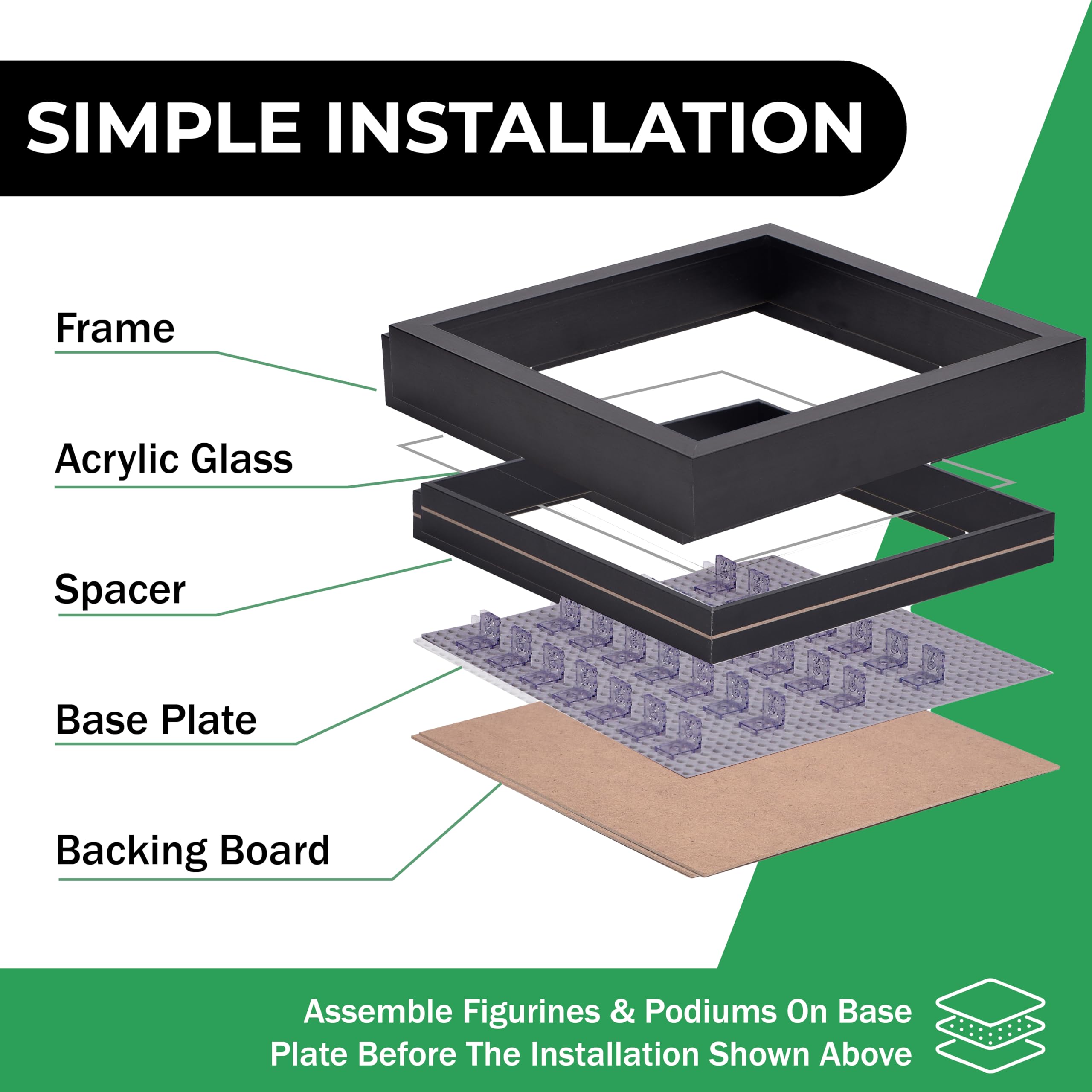 SIMPLE INSTALLATION

Frame

Acrylic Glass

Spacer

Base Plate

Backing Board

Assemble Figurines & Podiums On Base Plate Before The Installation Shown Above