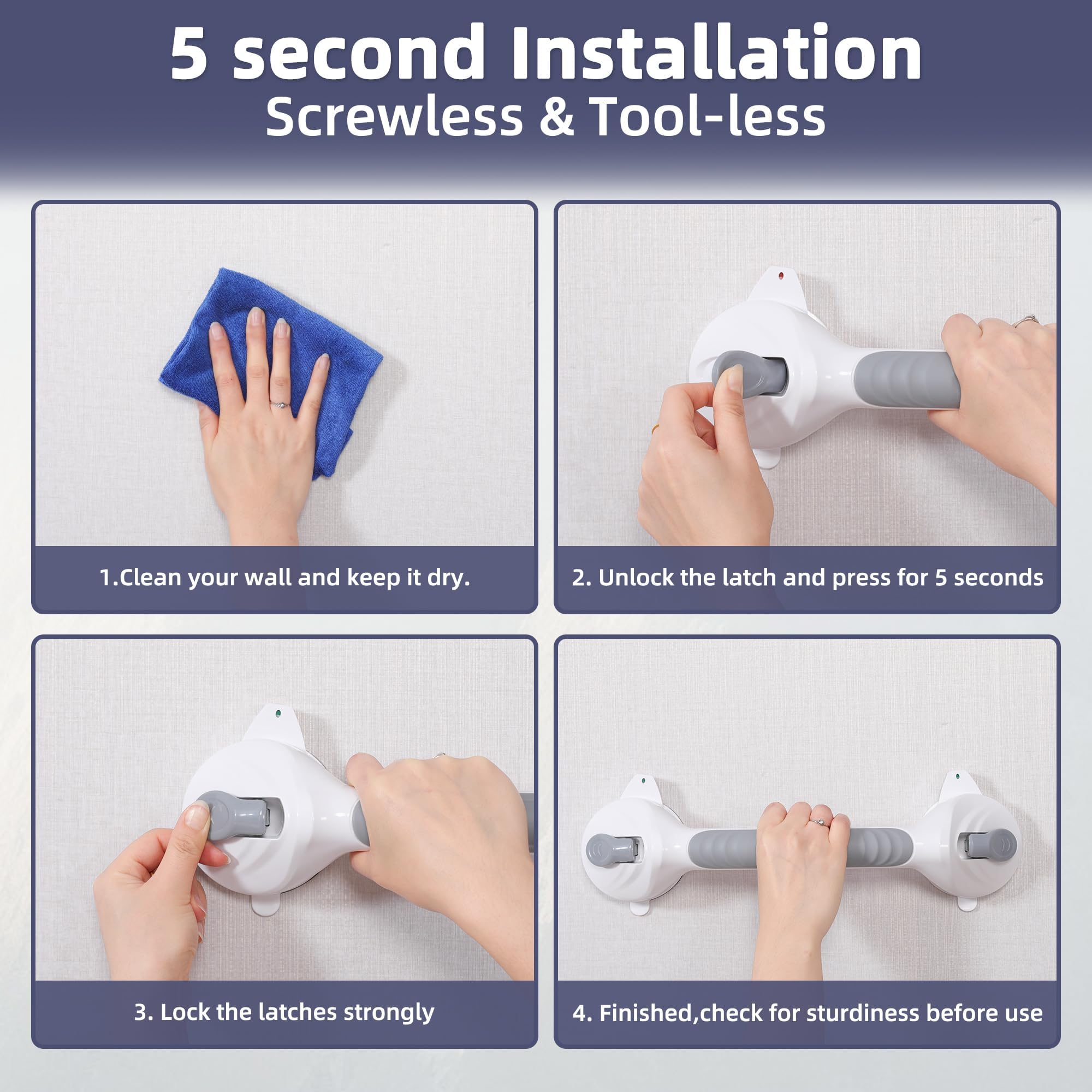 5 second Installation
Screwless & Tool-less

1.Clean your wall and keep it dry.

2. Unlock the latch and press for 5 seconds

3. Lock the latches strongly

4. Finished,check for sturdiness before use