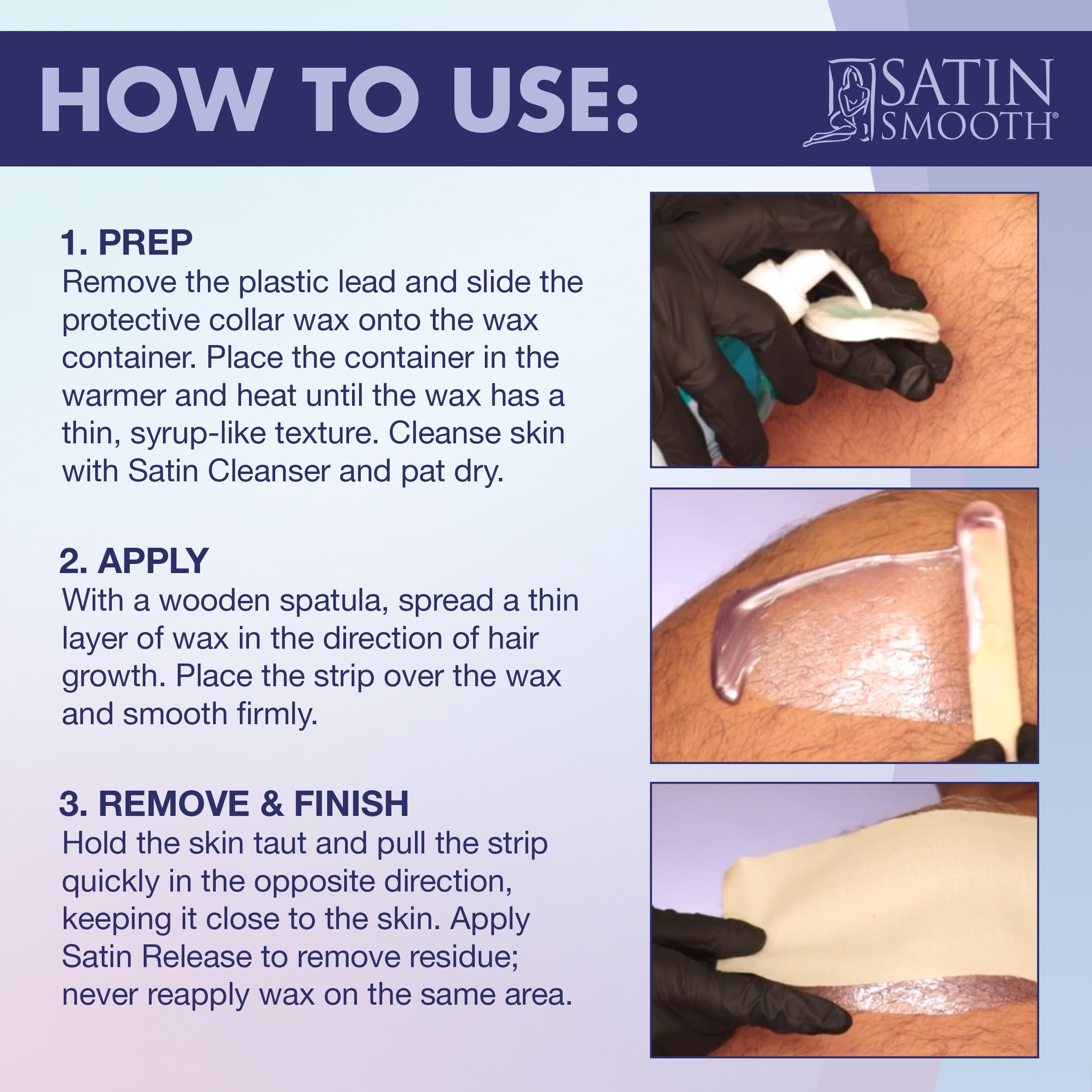 HOW TO USE:

SATIN SMOOTH®

1. PREP
Remove the plastic lead and slide the protective collar wax onto the wax container. Place the container in the warmer and heat until the wax has a thin, syrup-like texture. Cleanse skin with Satin Cleanser and pat dry.

2. APPLY
With a wooden spatula, spread a thin layer of wax in the direction of hair growth. Place the strip over the wax and smooth firmly.

3. REMOVE & FINISH
Hold the skin taut and pull the strip quickly in the opposite direction, keeping it close to the skin. Apply Satin Release to remove residue; never reapply wax on the same area.