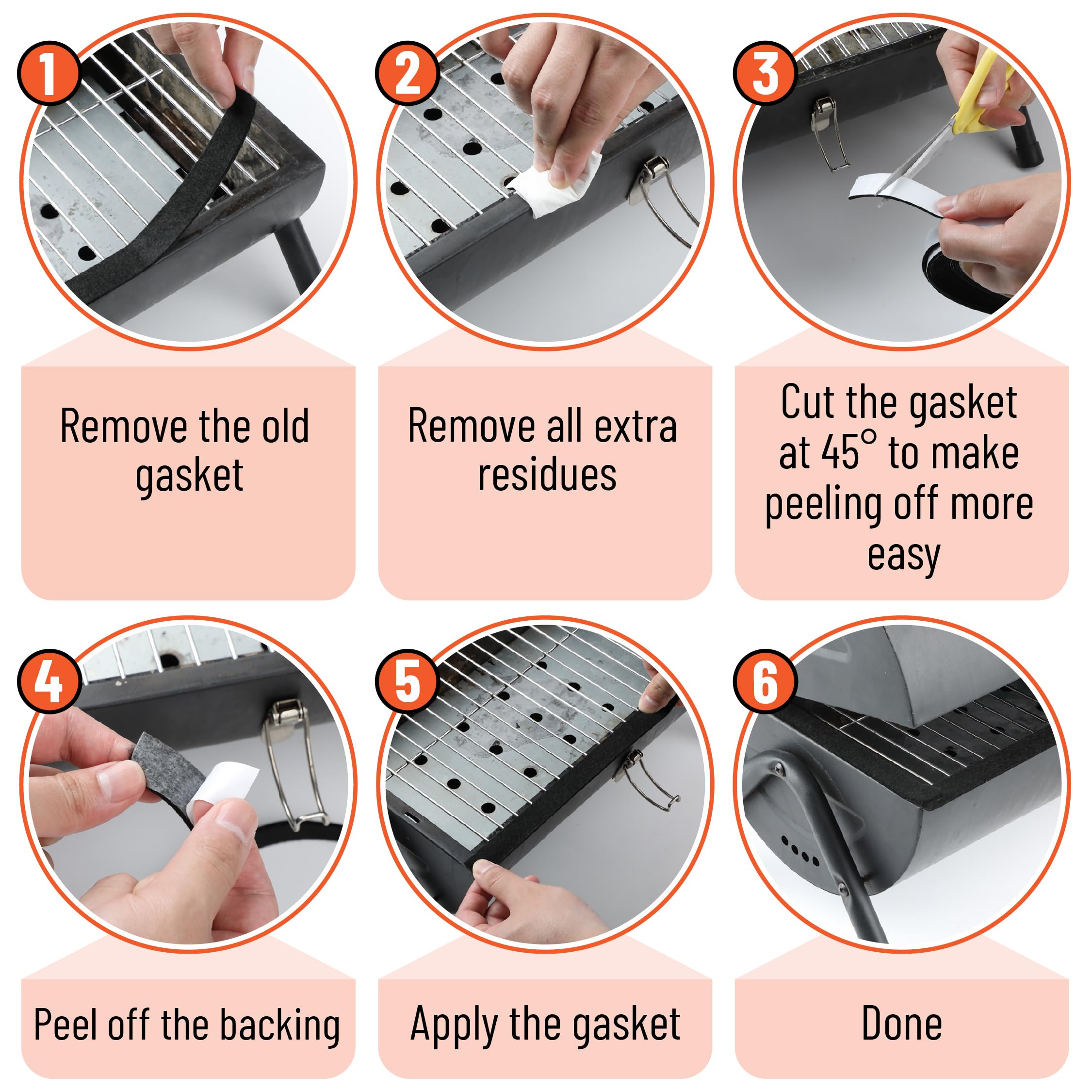 1
Remove the old gasket

2
Remove all extra residues

3
Cut the gasket at 45° to make peeling off more easy

4
Peel off the backing

5
Apply the gasket

6
Done