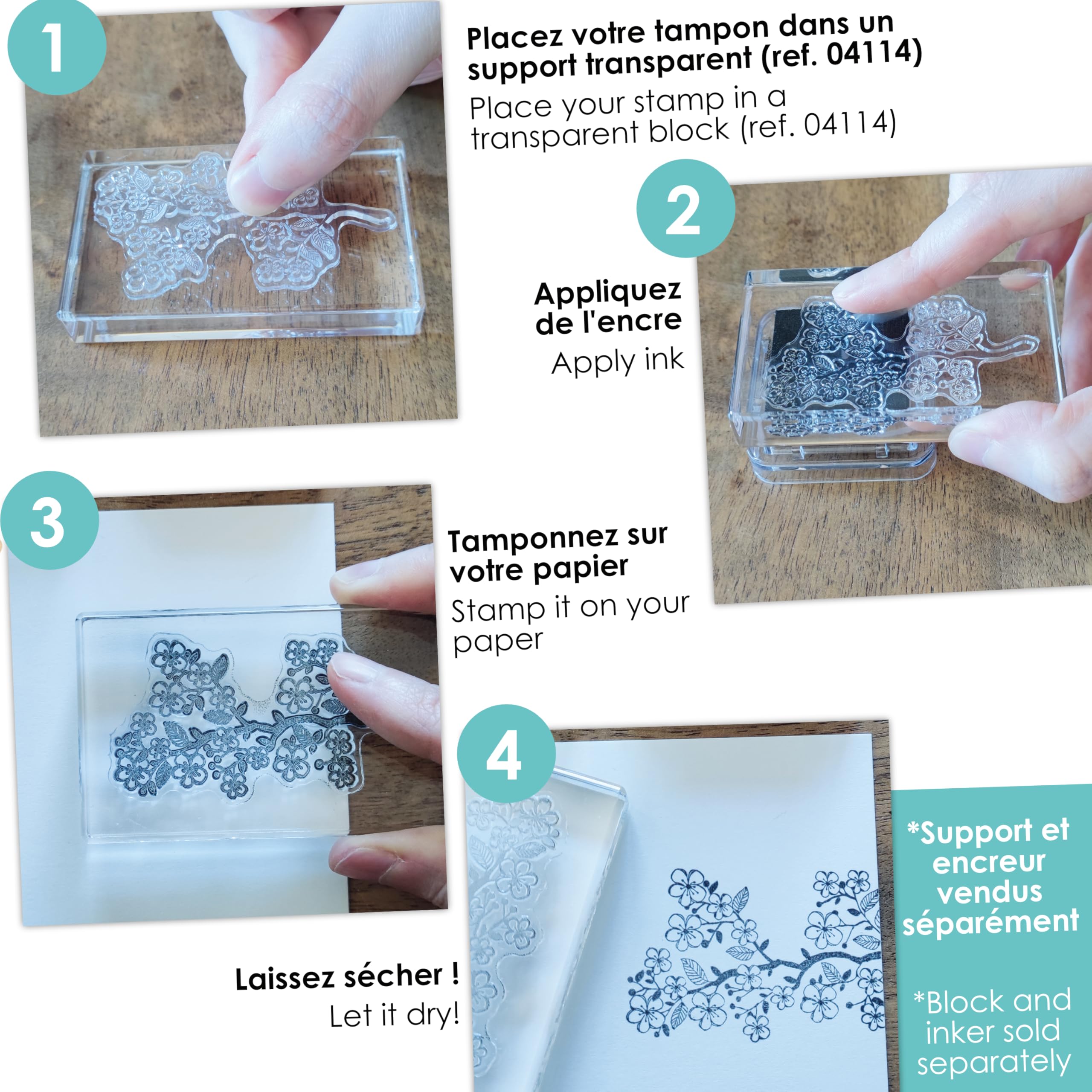 1

Placez votre tampon dans un support transparent (ref. 04114)

Place your stamp in a transparent block (ref. 04114)

2

Appliquez de l'encre

Apply ink

3

Tamponnez sur votre papier

Stamp it on your paper

4

Laissez sécher !

Let it dry!

*Support et encreur vendus séparément

*Block and inker sold separately