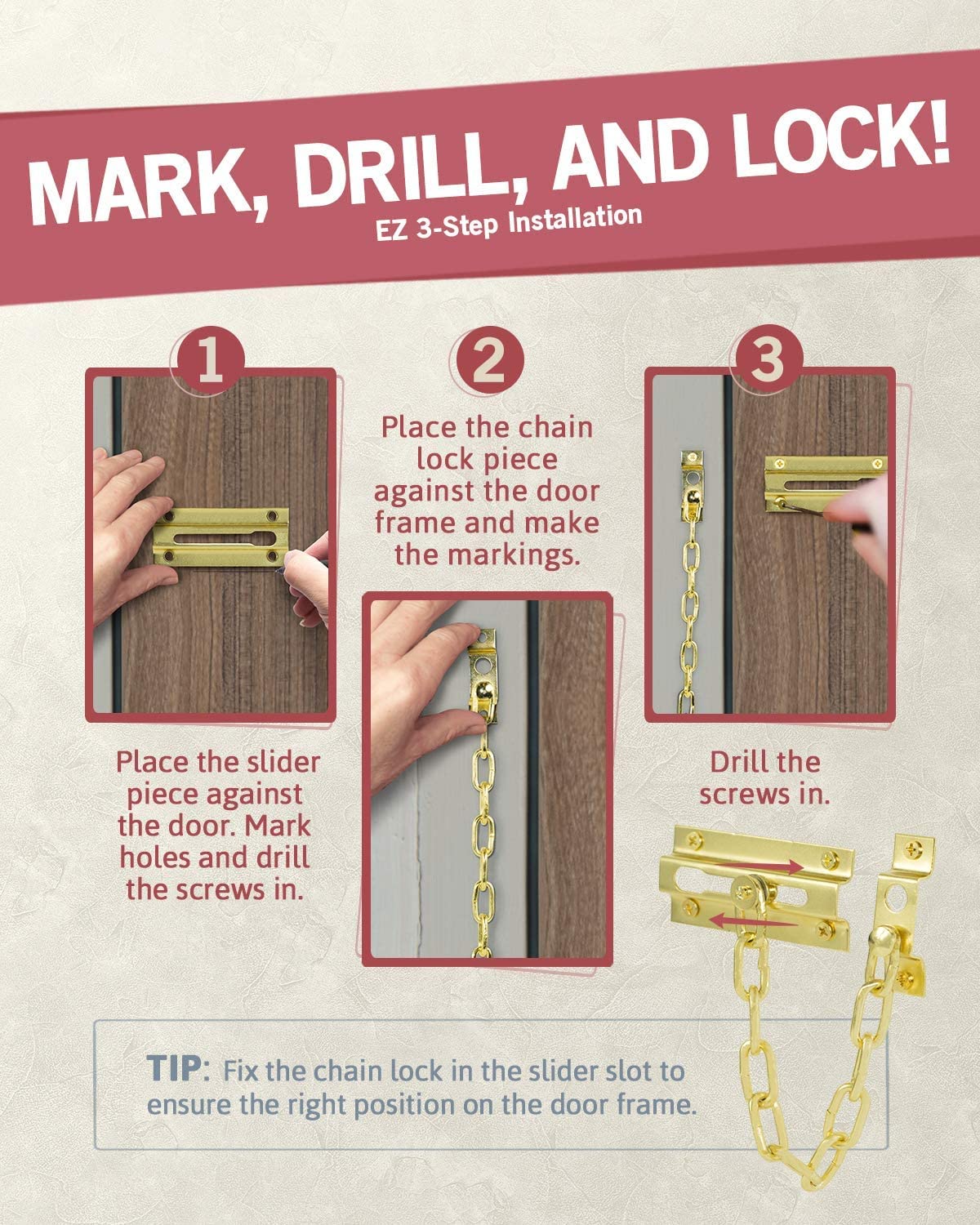 MARK, DRILL, AND LOCK!
EZ 3-Step Installation

1

Place the slider piece against the door. Mark holes and drill the screws in.

2

Place the chain lock piece against the door frame and make the markings.

3

Drill the screws in.

TIP: Fix the chain lock in the slider slot to ensure the right position on the door frame.