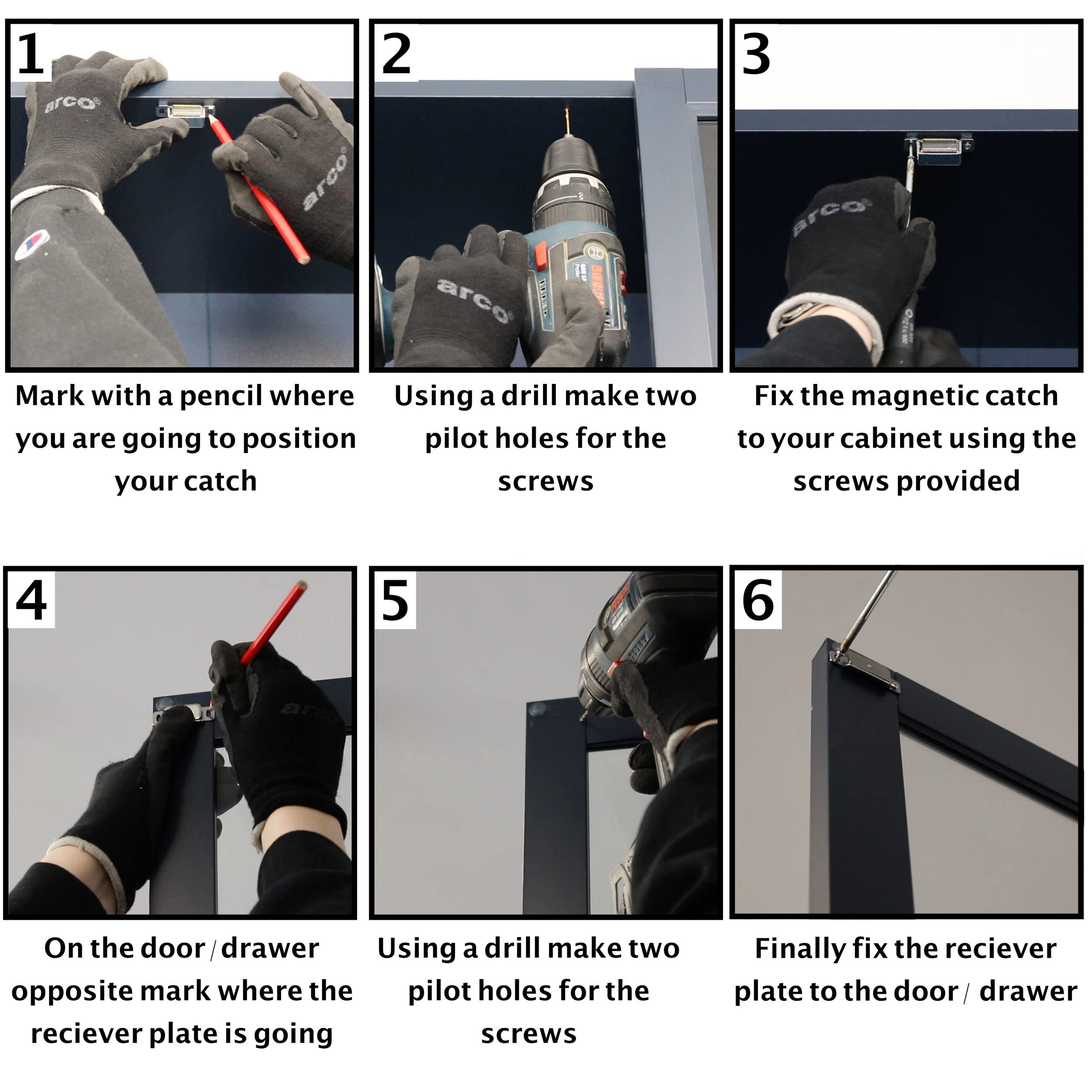 1

arco

arco

Mark with a pencil where you are going to position your catch

2

arco

BOSCH

Using a drill make two pilot holes for the screws

3

arco

Fix the magnetic catch to your cabinet using the screws provided

4

arco

On the door / drawer opposite mark where the reciever plate is going

5

Using a drill make two pilot holes for the screws

6

Finally fix the reciever plate to the door / drawer