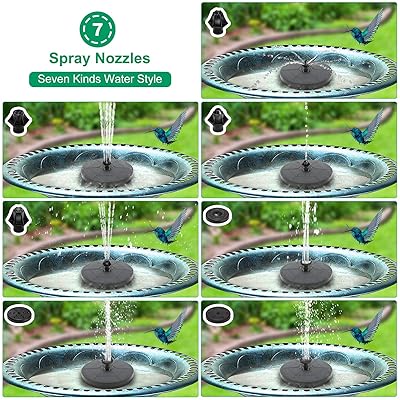 7
Spray Nozzles
Seven Kinds Water Style