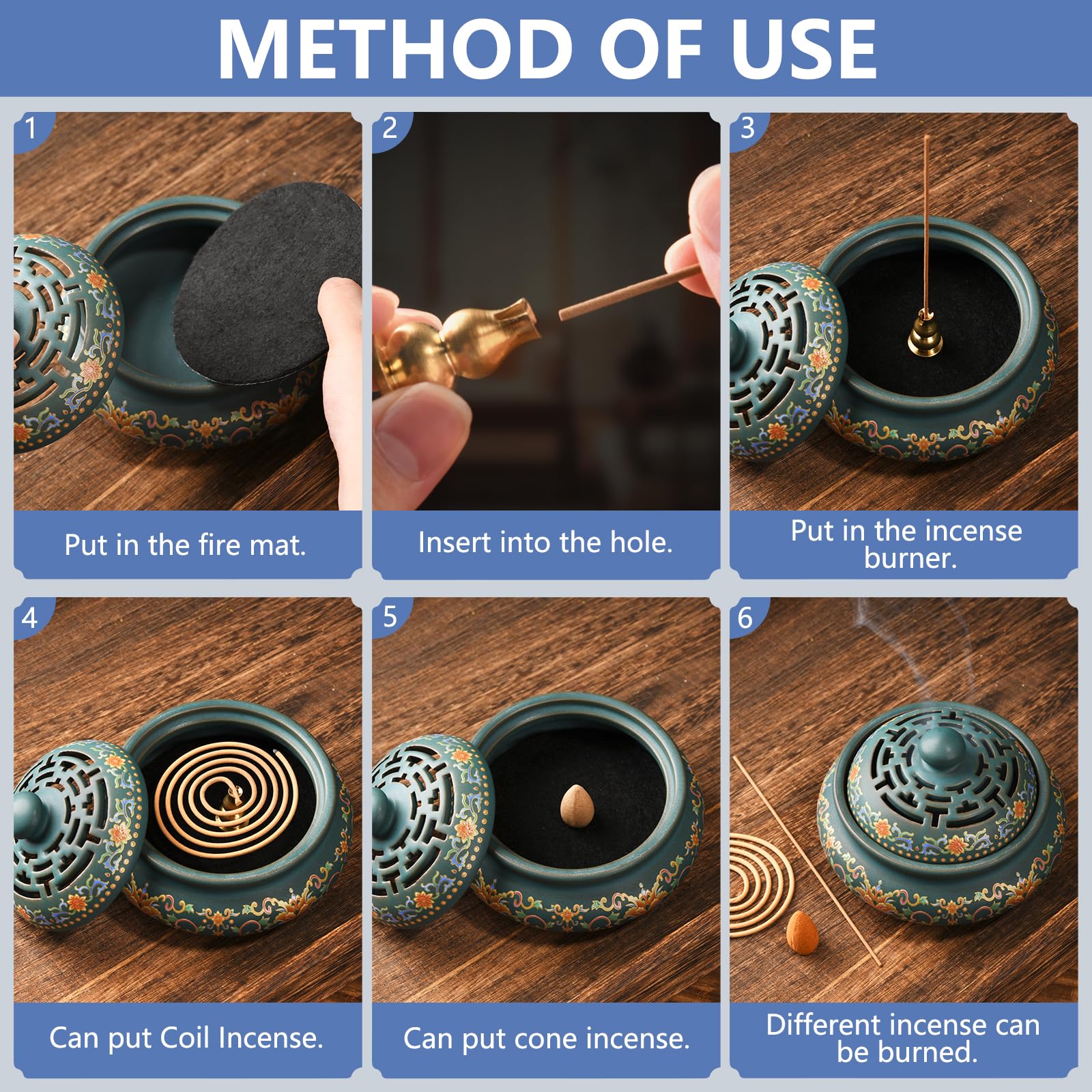 METHOD OF USE

1

Put in the fire mat.

2

Insert into the hole.

3

Put in the incense burner.

4

Can put Coil Incense.

5

Can put cone incense.

6

Different incense can be burned.