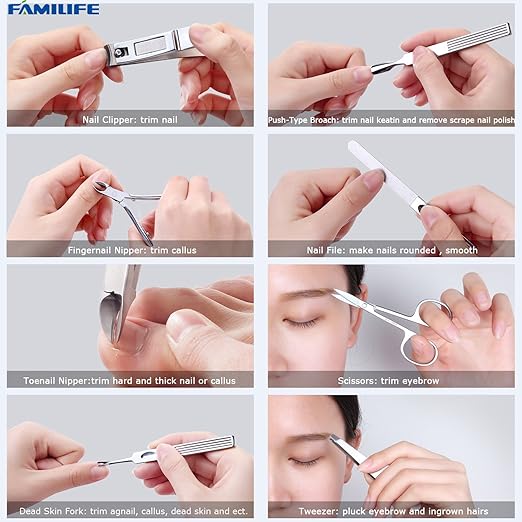 FAMILIFE

Nail Clipper: trim nail

Push-Type Broach: trim nail keatin and remove scrape nail polish

Fingernail Nipper: trim callus

Nail File: make nails rounded , smooth

Toenail Nipper:trim hard and thick nail or callus

Scissors: trim eyebrow

Dead Skin Fork: trim agnail, callus, dead skin and ect.

Tweezer: pluck eyebrow and ingrown hairs