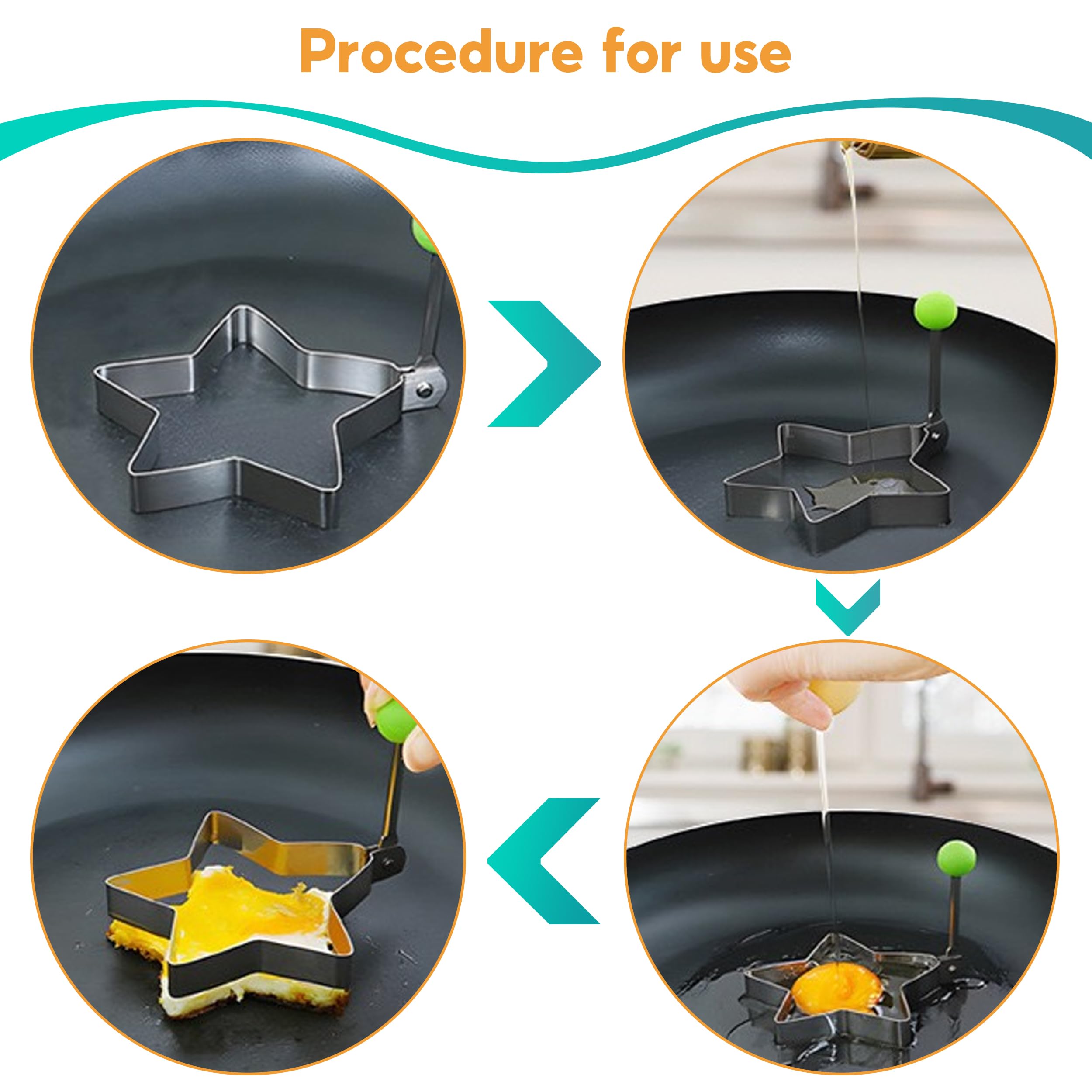 Procedure for use