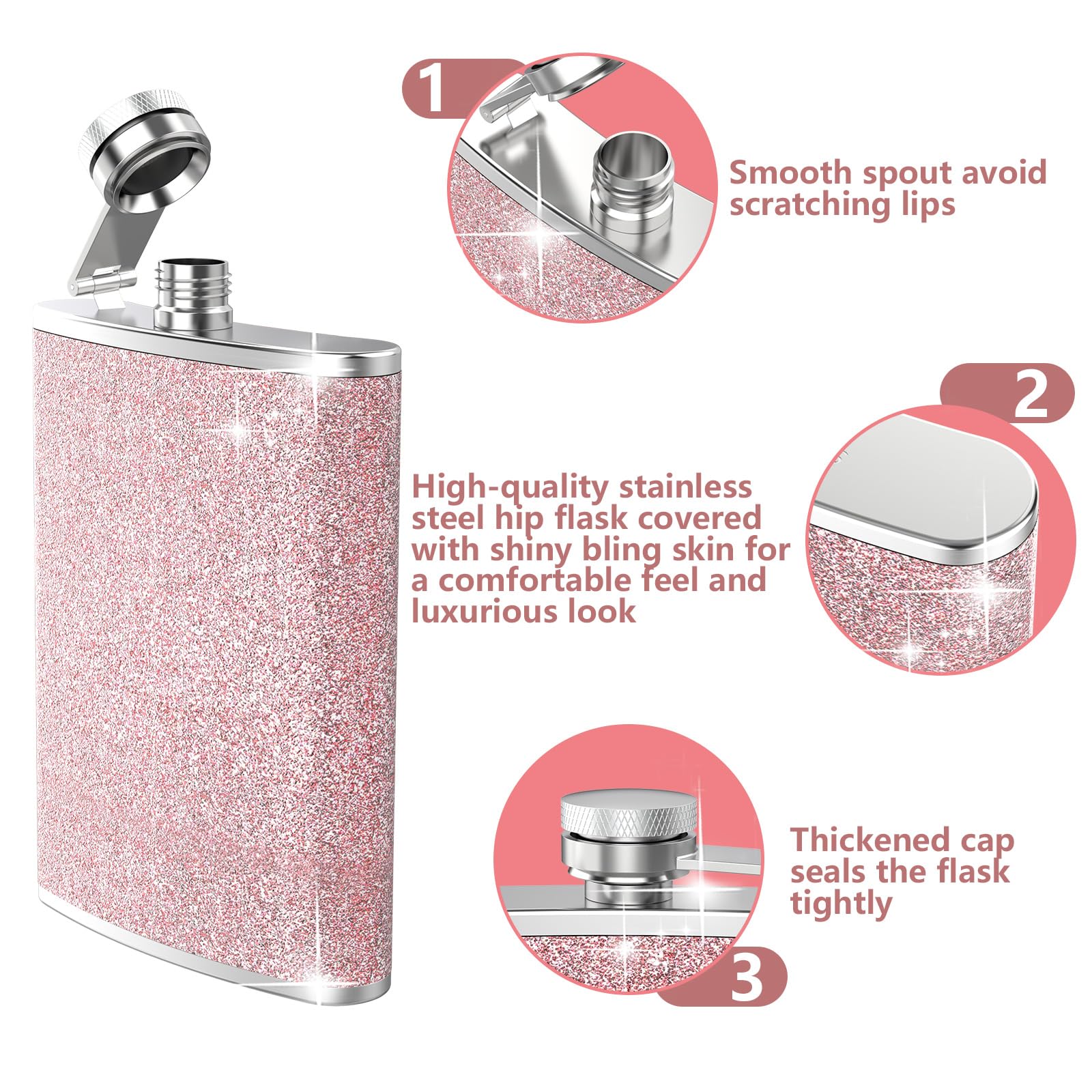 1

Smooth spout avoid scratching lips

2

High-quality stainless steel hip flask covered with shiny bling skin for a comfortable feel and luxurious look

Thickened cap seals the flask tightly

3