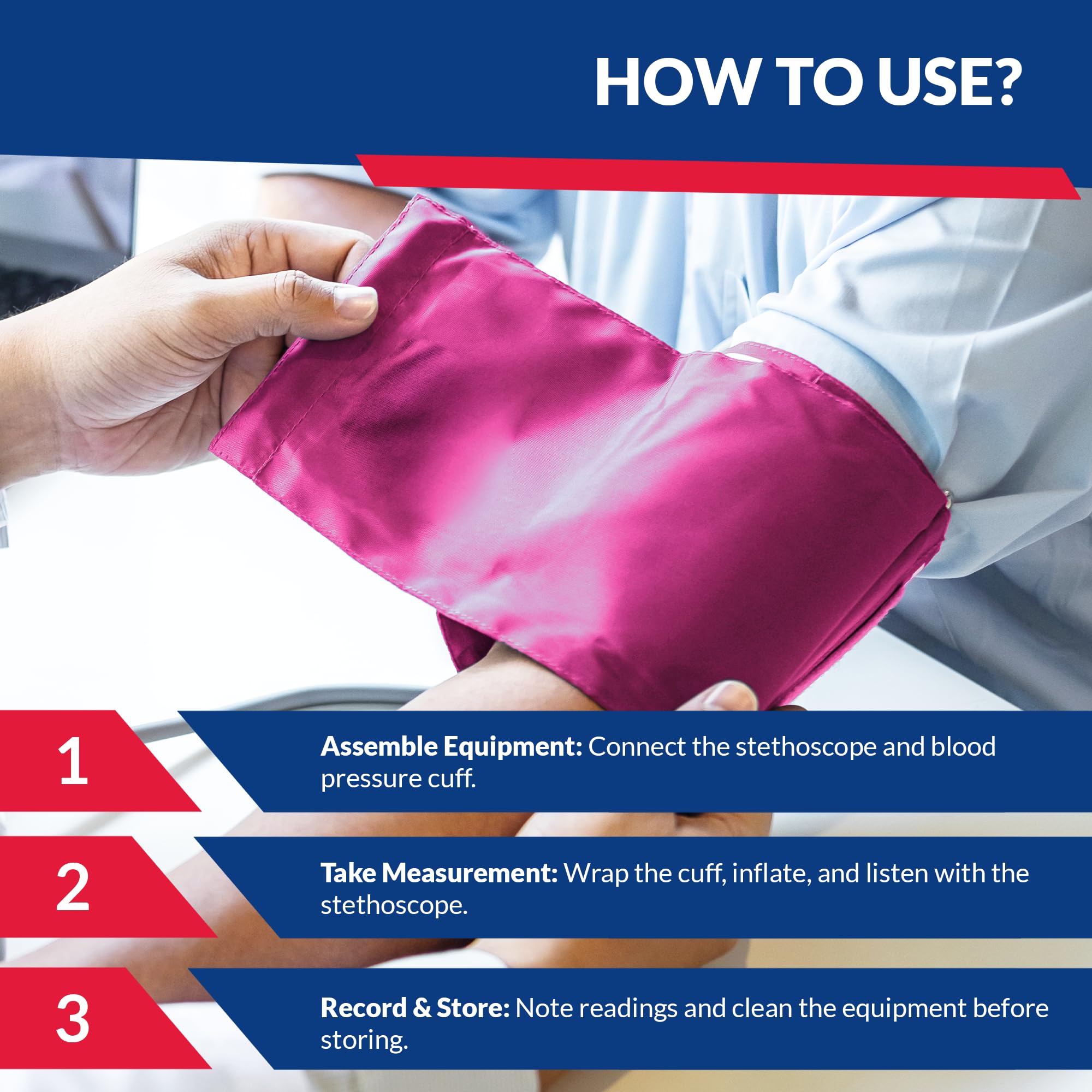 HOW TO USE?

1

Assemble Equipment: Connect the stethoscope and blood pressure cuff.

2

Take Measurement: Wrap the cuff, inflate, and listen with the stethoscope.

3

Record & Store: Note readings and clean the equipment before storing.