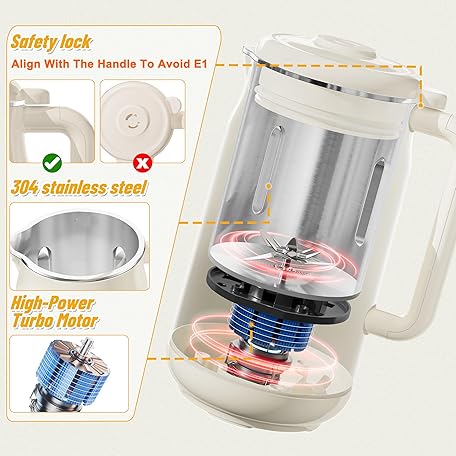 Safety lock
Align With The Handle To Avoid E1

304 stainless steel

High-Power
Turbo Motor