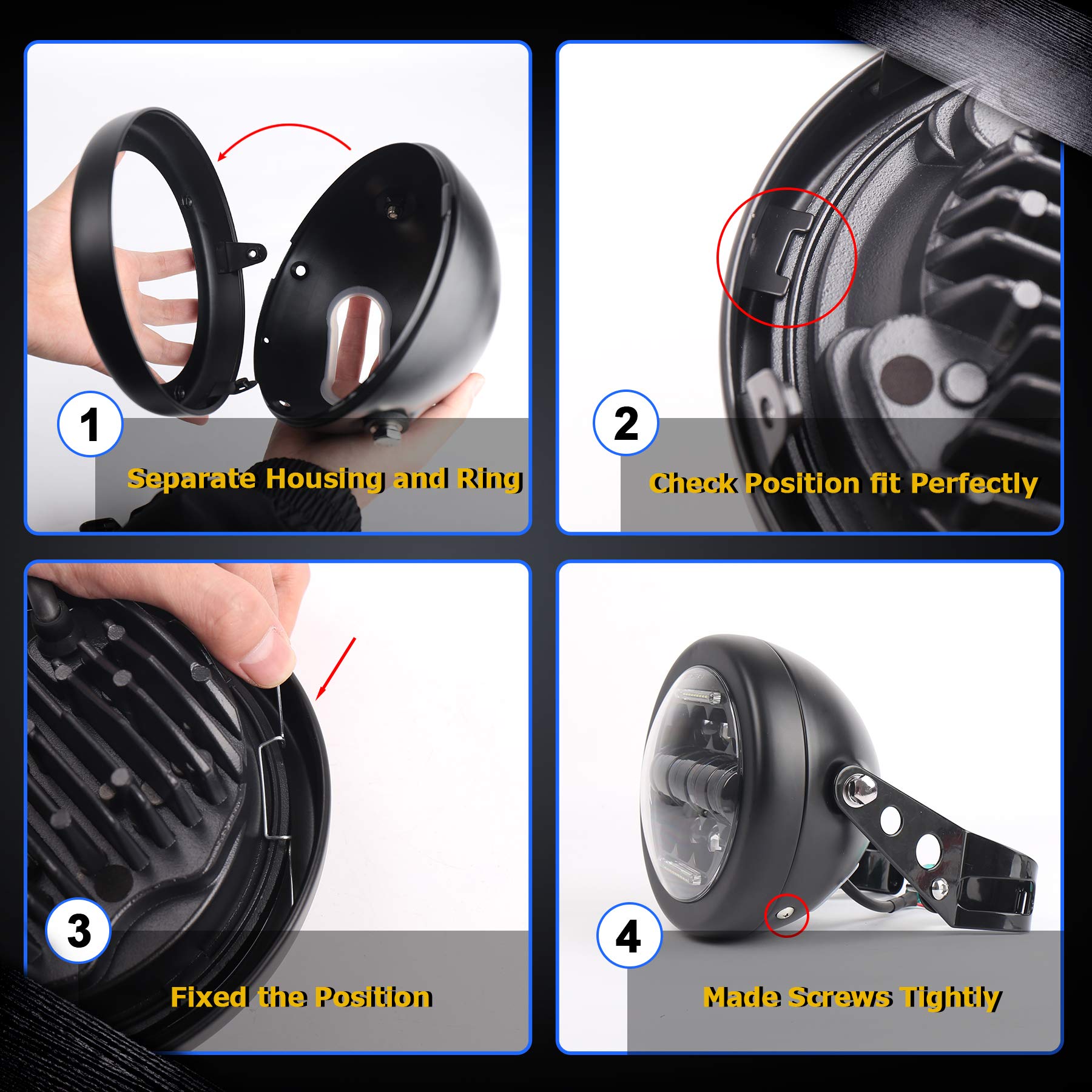 1

Separate Housing and Ring

2

Check Position fit Perfectly

3

Fixed the Position

4

Made Screws Tightly