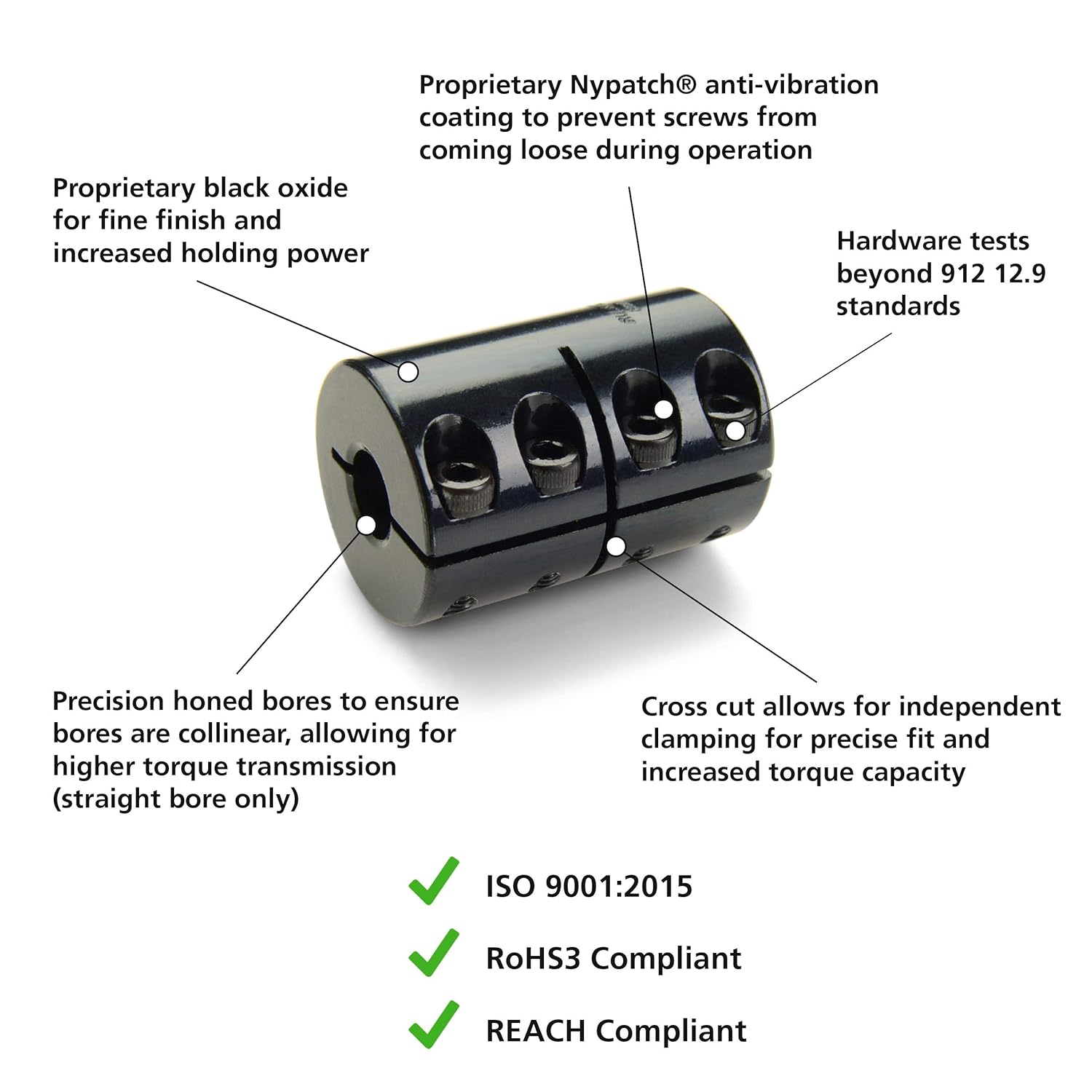 Proprietary Nypatch® anti-vibration coating to prevent screws from coming loose during operation

Proprietary black oxide for fine finish and increased holding power

Hardware tests beyond 912 12.9 standards

Precision honed bores to ensure bores are collinear, allowing for higher torque transmission (straight bore only)

Cross cut allows for independent clamping for precise fit and increased torque capacity

ISO 9001:2015

RoHS3 Compliant

REACH Compliant