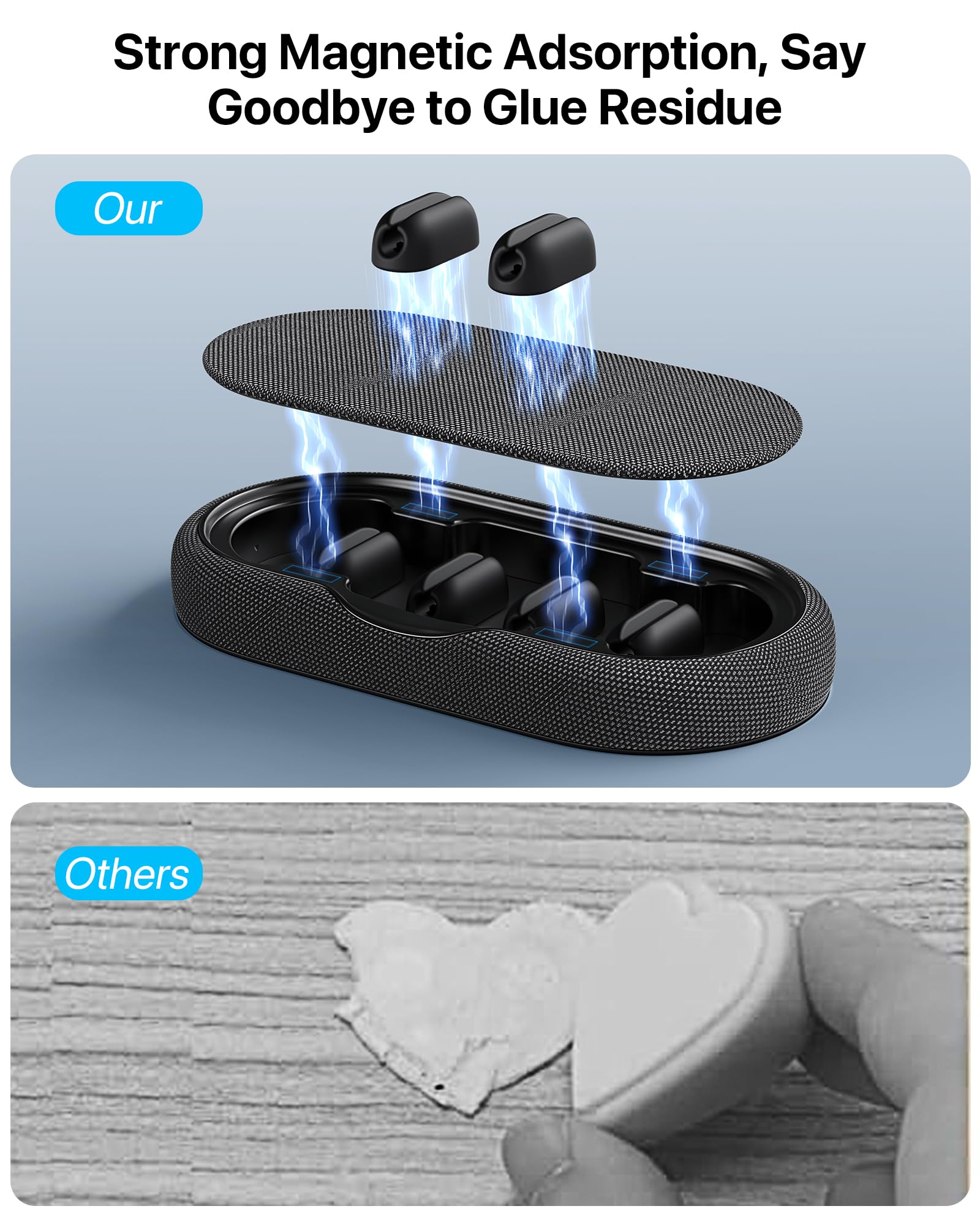 Strong Magnetic Adsorption, Say Goodbye to Glue Residue

Our

Others