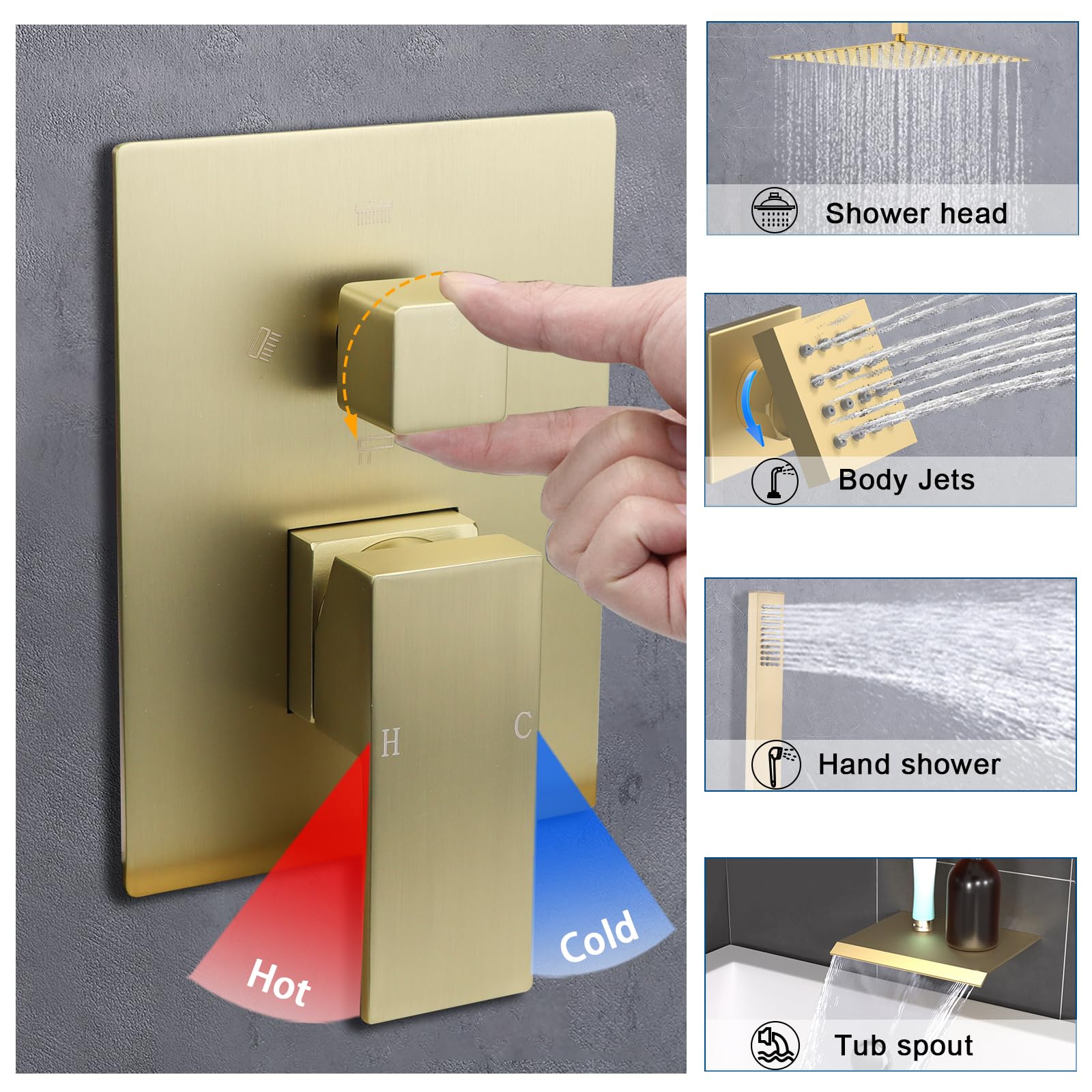 H
C
Hot
Cold

Shower head

Body Jets

Hand shower

Tub spout