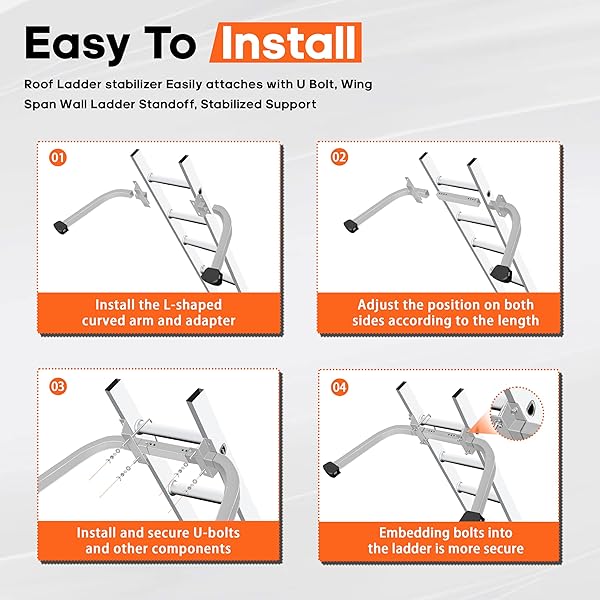 Easy To Install

Roof Ladder stabilizer Easily attaches with U Bolt, Wing Span Wall Ladder Standoff, Stabilized Support

01

Install the L-shaped curved arm and adapter

02

Adjust the position on both sides according to the length

03

Install and secure U-bolts and other components

04

Embedding bolts into the ladder is more secure