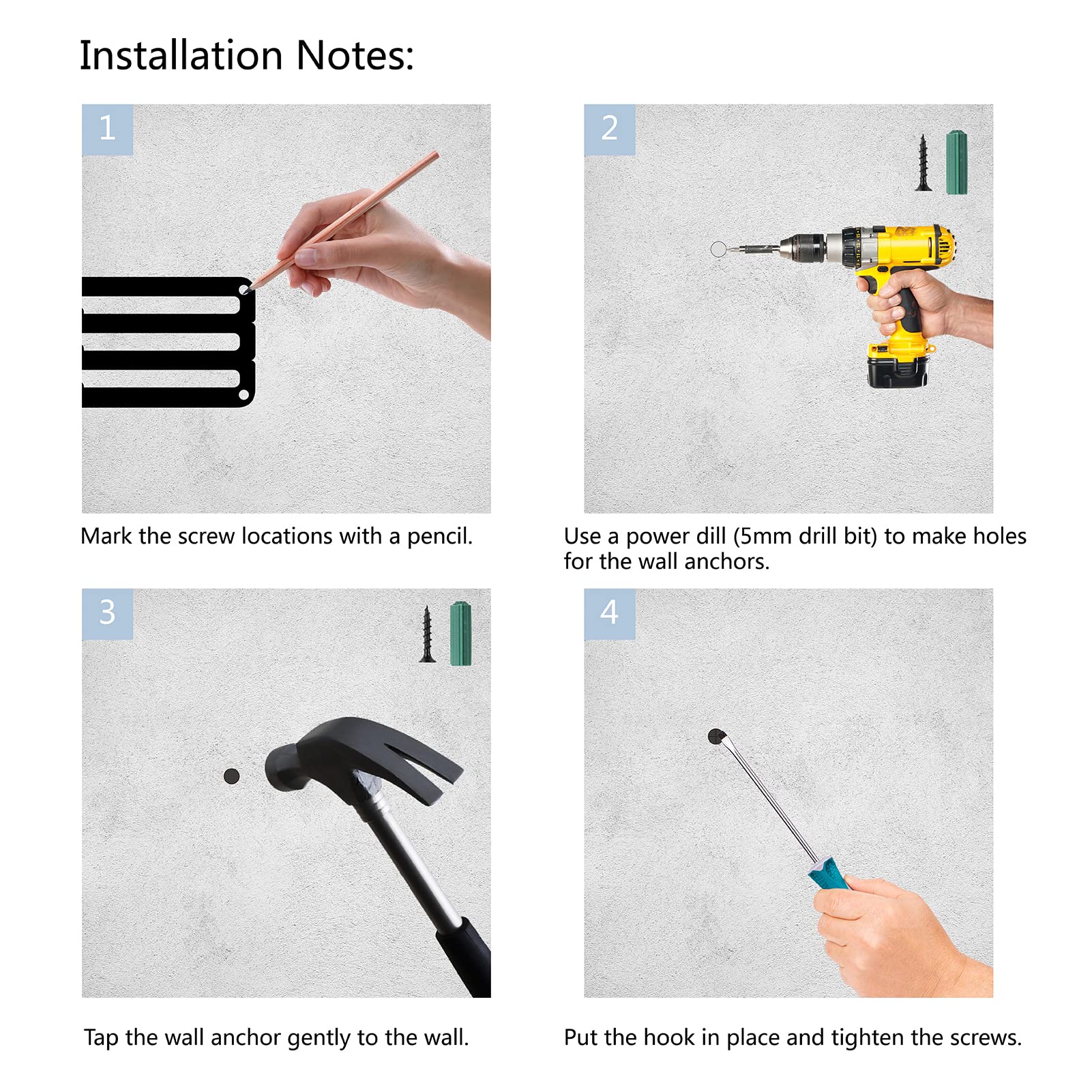 Installation Notes:

1

Mark the screw locations with a pencil.

2

Use a power dill (5mm drill bit) to make holes for the wall anchors.

3

Tap the wall anchor gently to the wall.

4

Put the hook in place and tighten the screws.