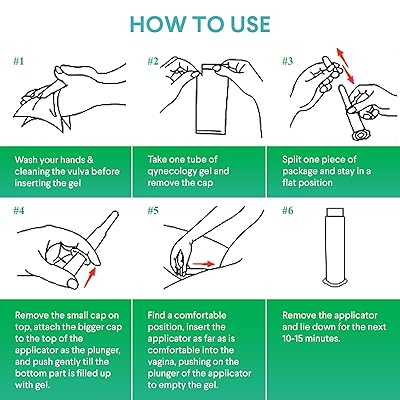 HOW TO USE

#1

Wash your hands & cleaning the vulva before inserting the gel

#2

Take one tube of qynecology gel and remove the cap

#3

Split one piece of package and stay in a flat position

#4

Remove the small cap on top, attach the bigger cap to the top of the applicator as the plunger, and push gently till the bottom part is filled up with gel.

#5

Find a comfortable position, insert the applicator as far as is comfortable into the vagina, pushing on the plunger of the applicator to empty the gel.

#6

Remove the applicator and lie down for the next 10-15 minutes.