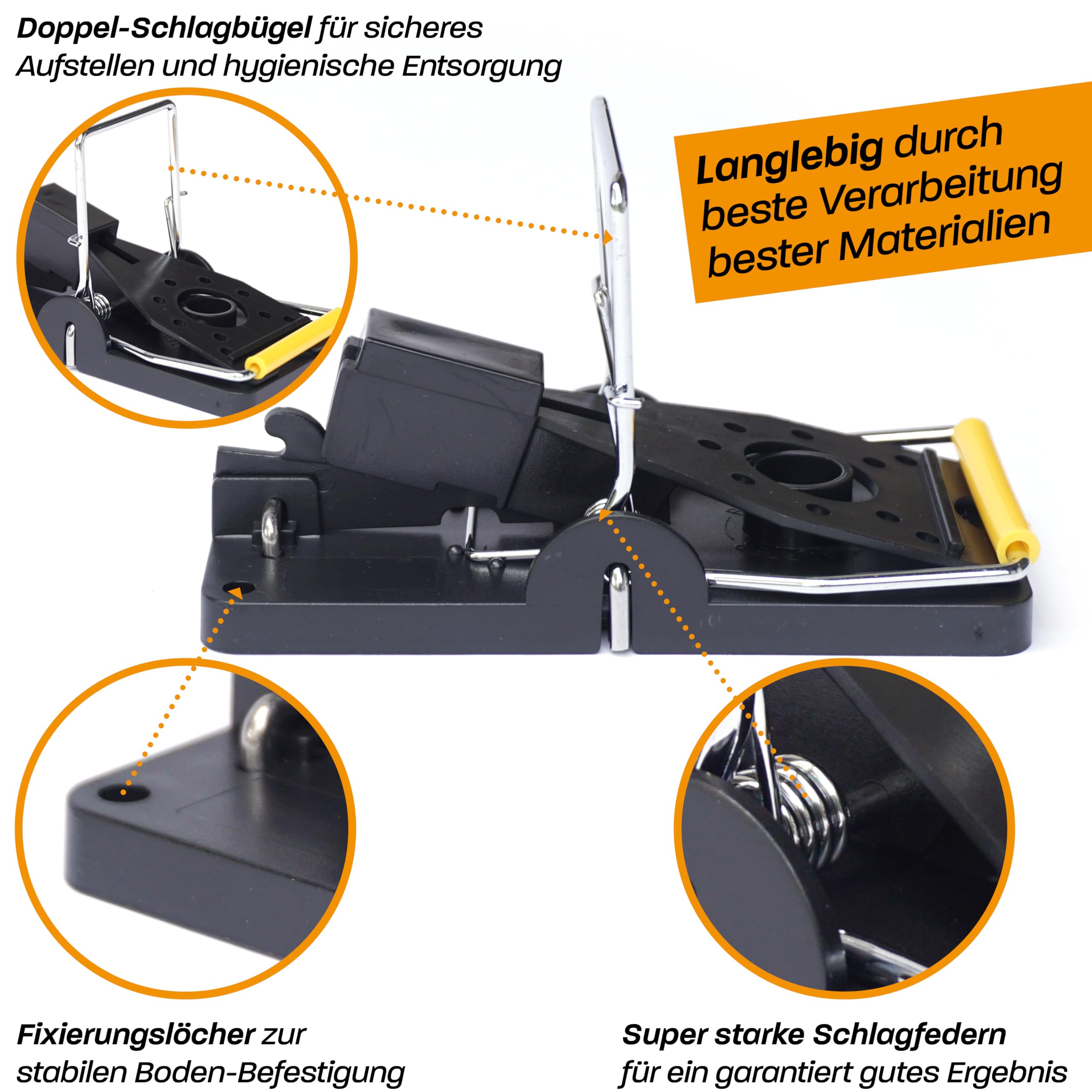 Doppel-Schlagbügel für sicheres Aufstellen und hygienische Entsorgung

Langlebig durch beste Verarbeitung bester Materialien

Fixierungslöcher zur stabilen Boden-Befestigung

Super starke Schlagfedern für ein garantiert gutes Ergebnis