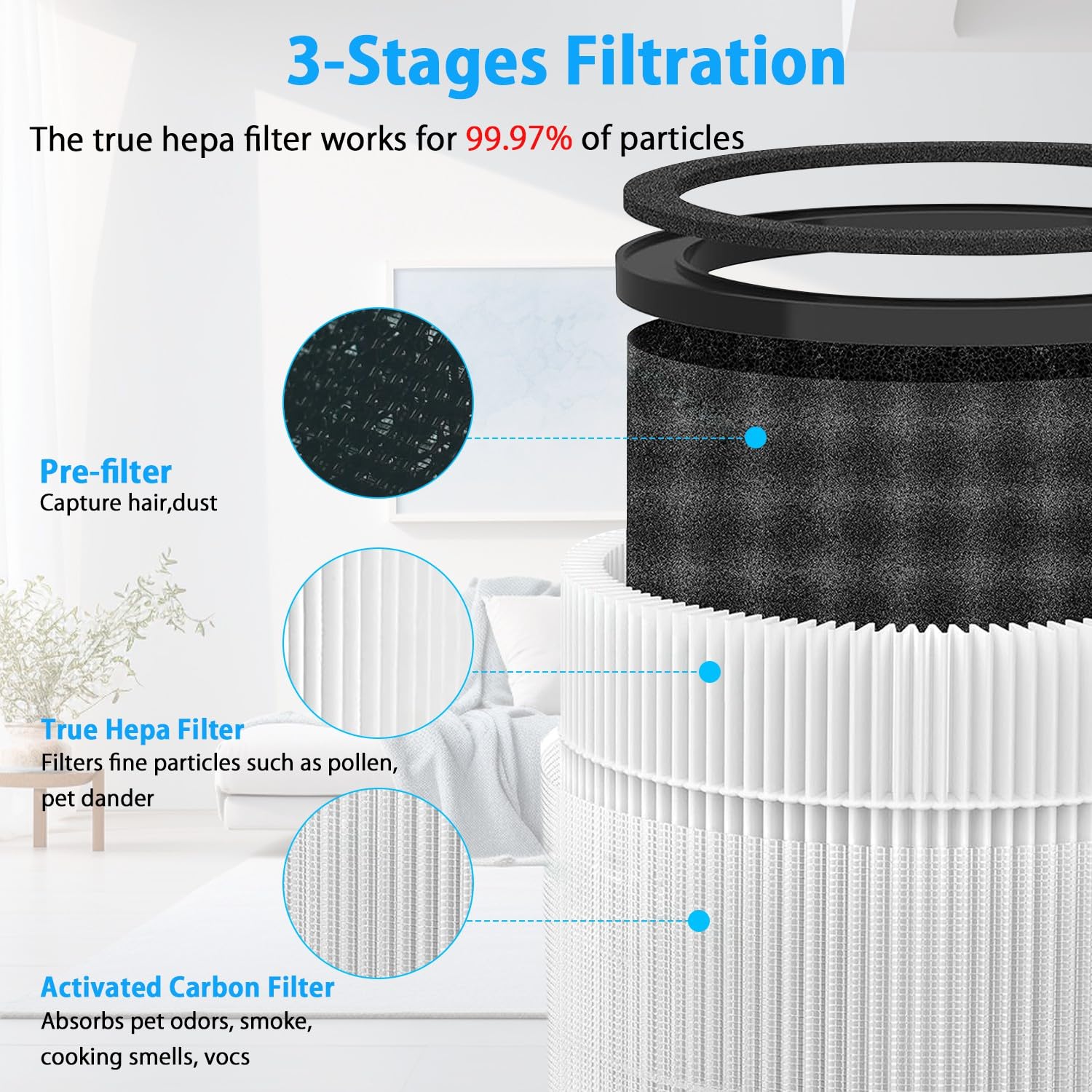 3-Stages Filtration

The true hepa filter works for 99.97% of particles

Pre-filter
Capture hair,dust

True Hepa Filter
Filters fine particles such as pollen, pet dander

Activated Carbon Filter
Absorbs pet odors, smoke, cooking smells, vocs