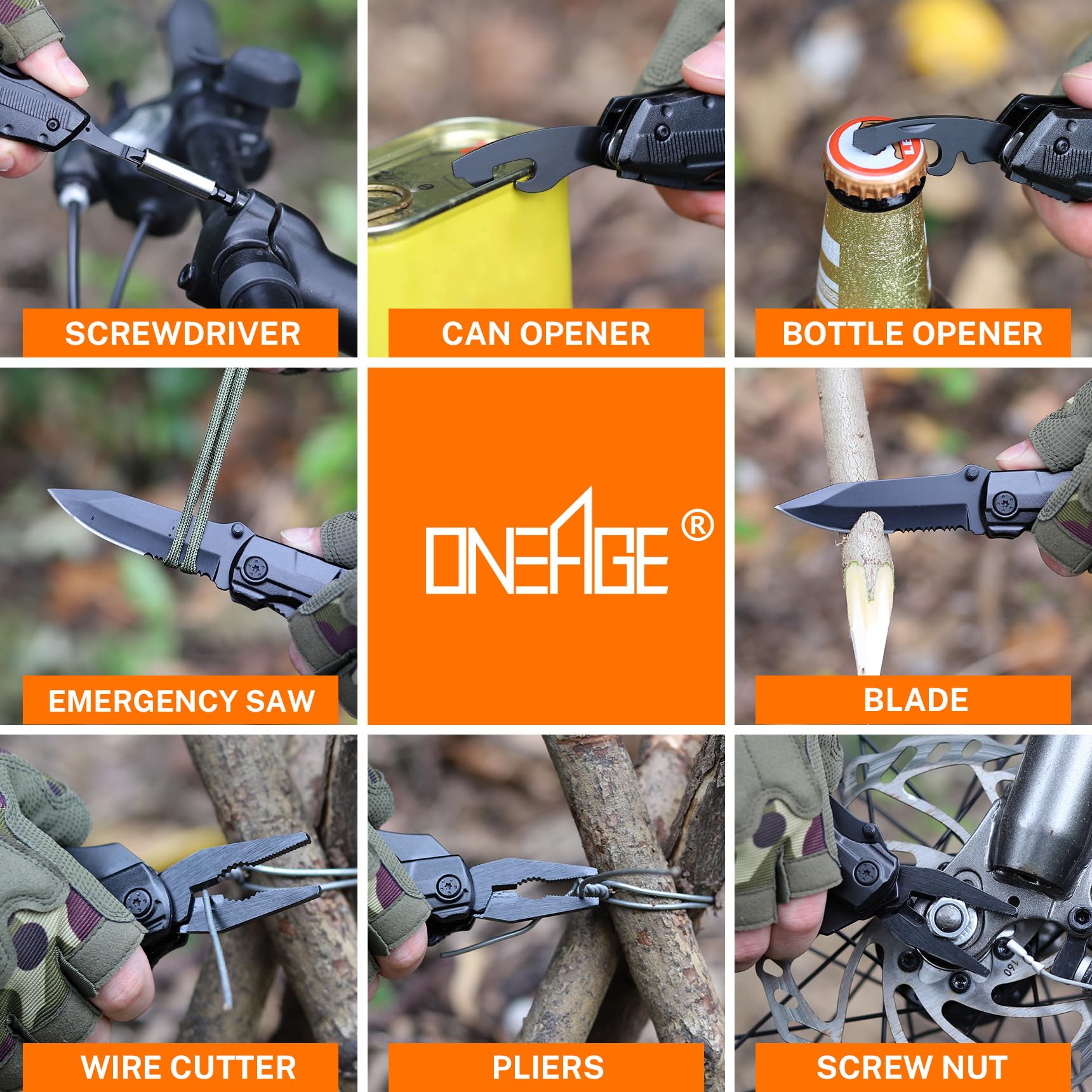 SCREWDRIVER

CAN OPENER

BOTTLE OPENER

EMERGENCY SAW

ONEAGE ®

BLADE

WIRE CUTTER

PLIERS

SCREW NUT