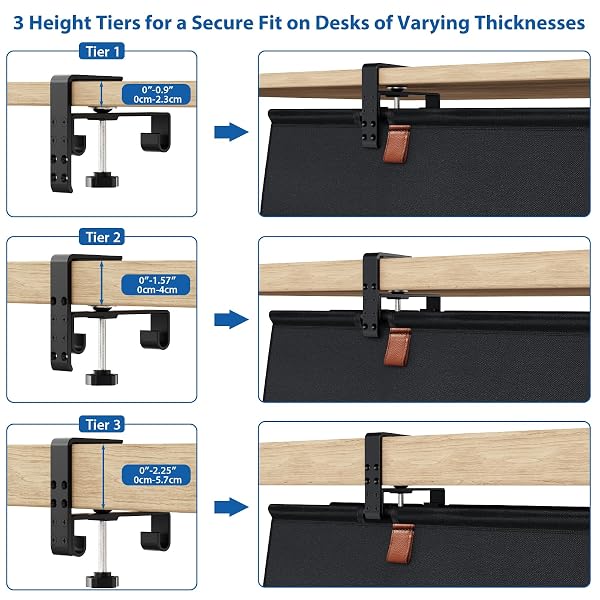 3 Height Tiers for a Secure Fit on Desks of Varying Thicknesses

Tier 1

0"-0.9"
0cm-2.3cm

Tier 2

0"-1.57"
0cm-4cm

Tier 3

0"-2.25"
0cm-5.7cm