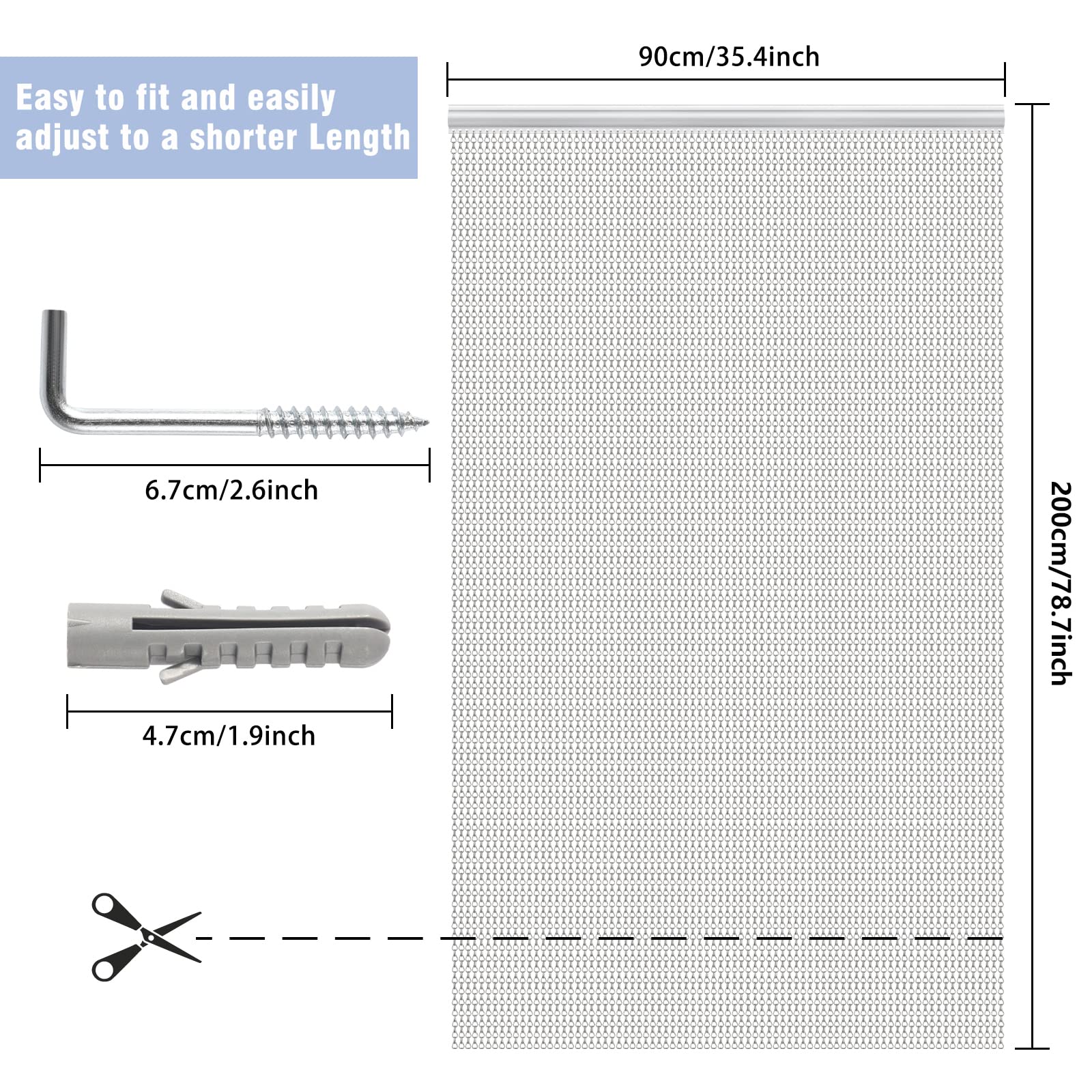 Easy to fit and easily adjust to a shorter Length

90cm/35.4inch

6.7cm/2.6inch

4.7cm/1.9inch

200cm/78.7inch