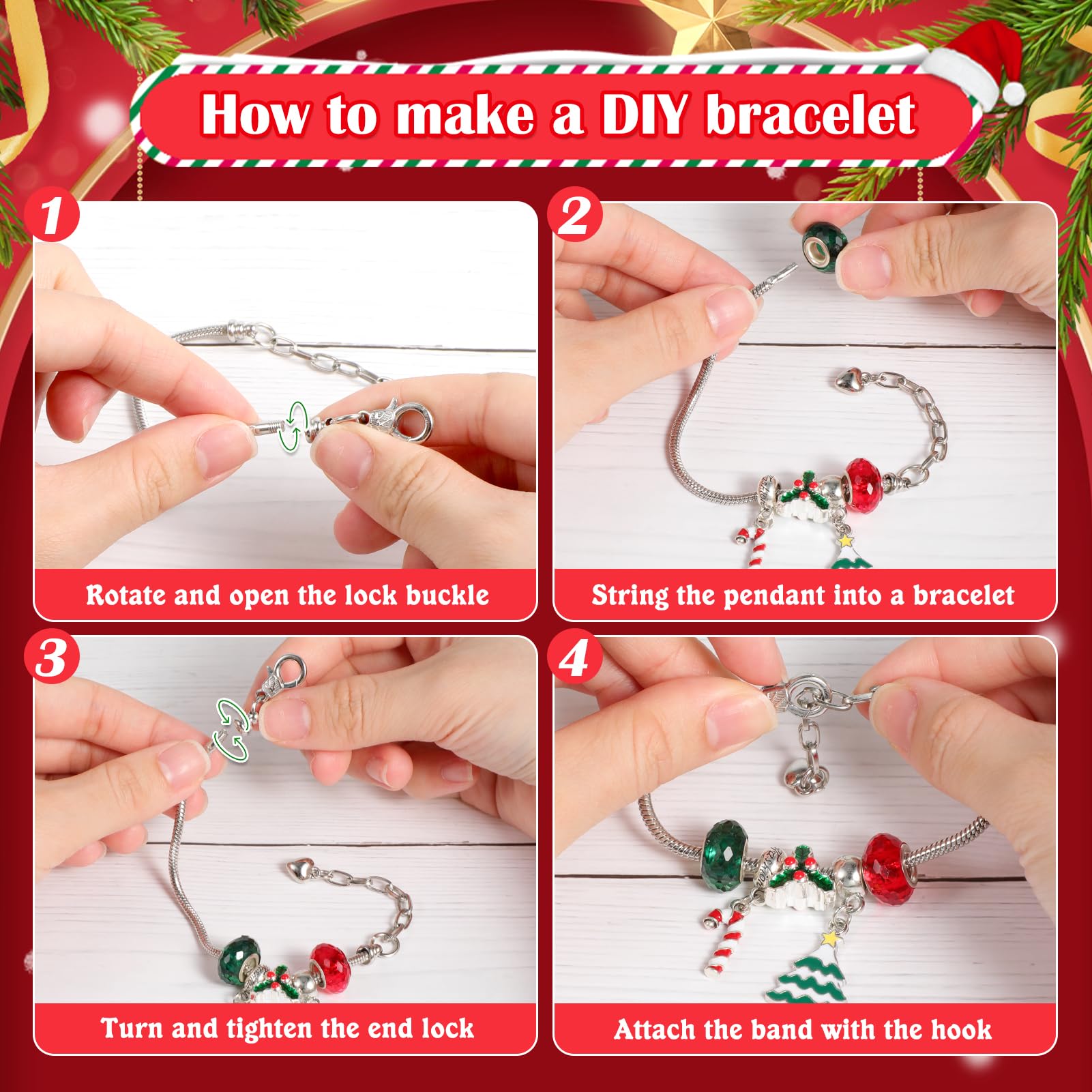 How to make a DIY bracelet

1

Rotate and open the lock buckle

2

String the pendant into a bracelet

3

Turn and tighten the end lock

4

Attach the band with the hook