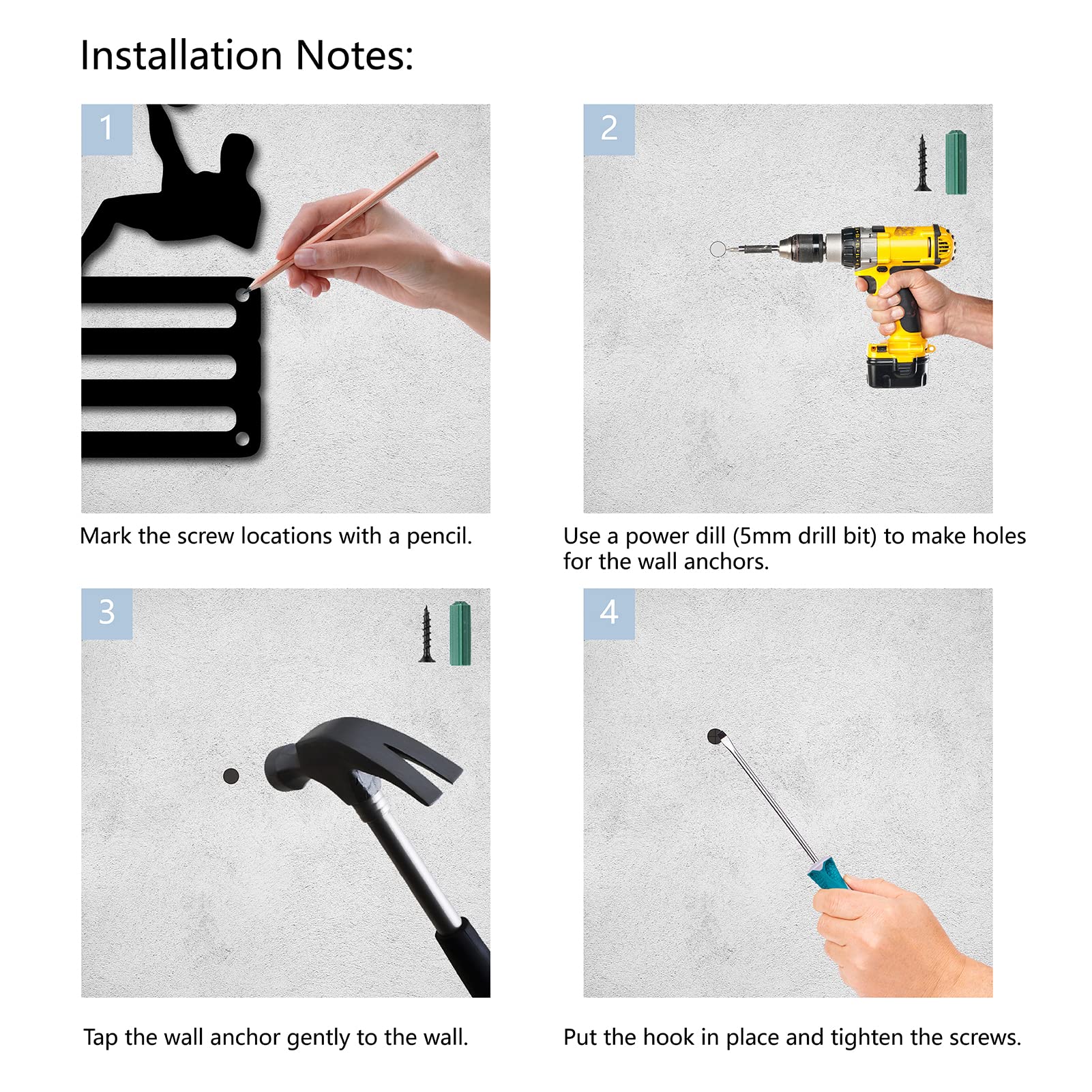 Installation Notes:

1

Mark the screw locations with a pencil.

2

Use a power dill (5mm drill bit) to make holes for the wall anchors.

3

Tap the wall anchor gently to the wall.

4

Put the hook in place and tighten the screws.