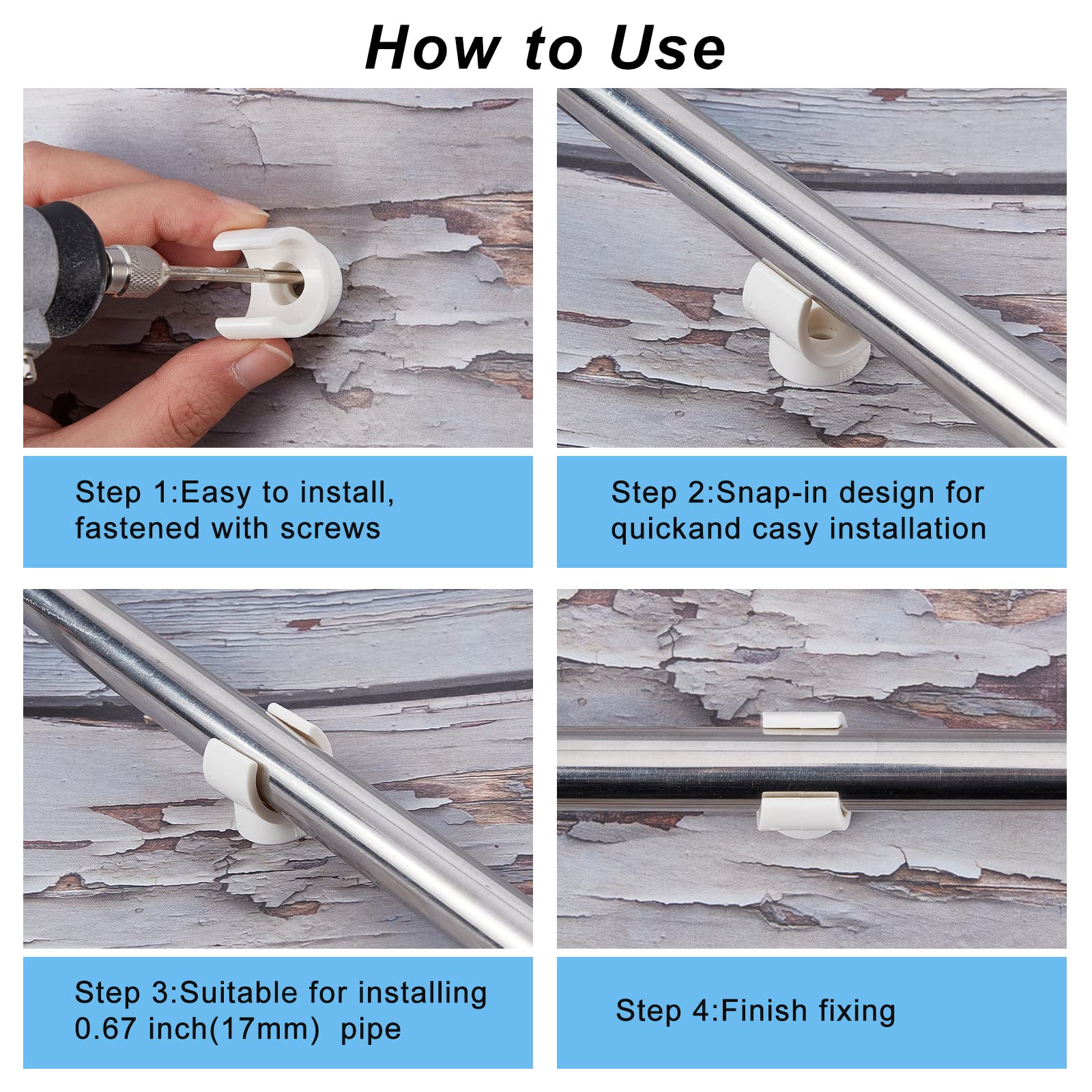 How to Use

Step 1:Easy to install, fastened with screws

Step 2:Snap-in design for quickand casy installation

Step 3:Suitable for installing 0.67 inch(17mm) pipe

Step 4:Finish fixing