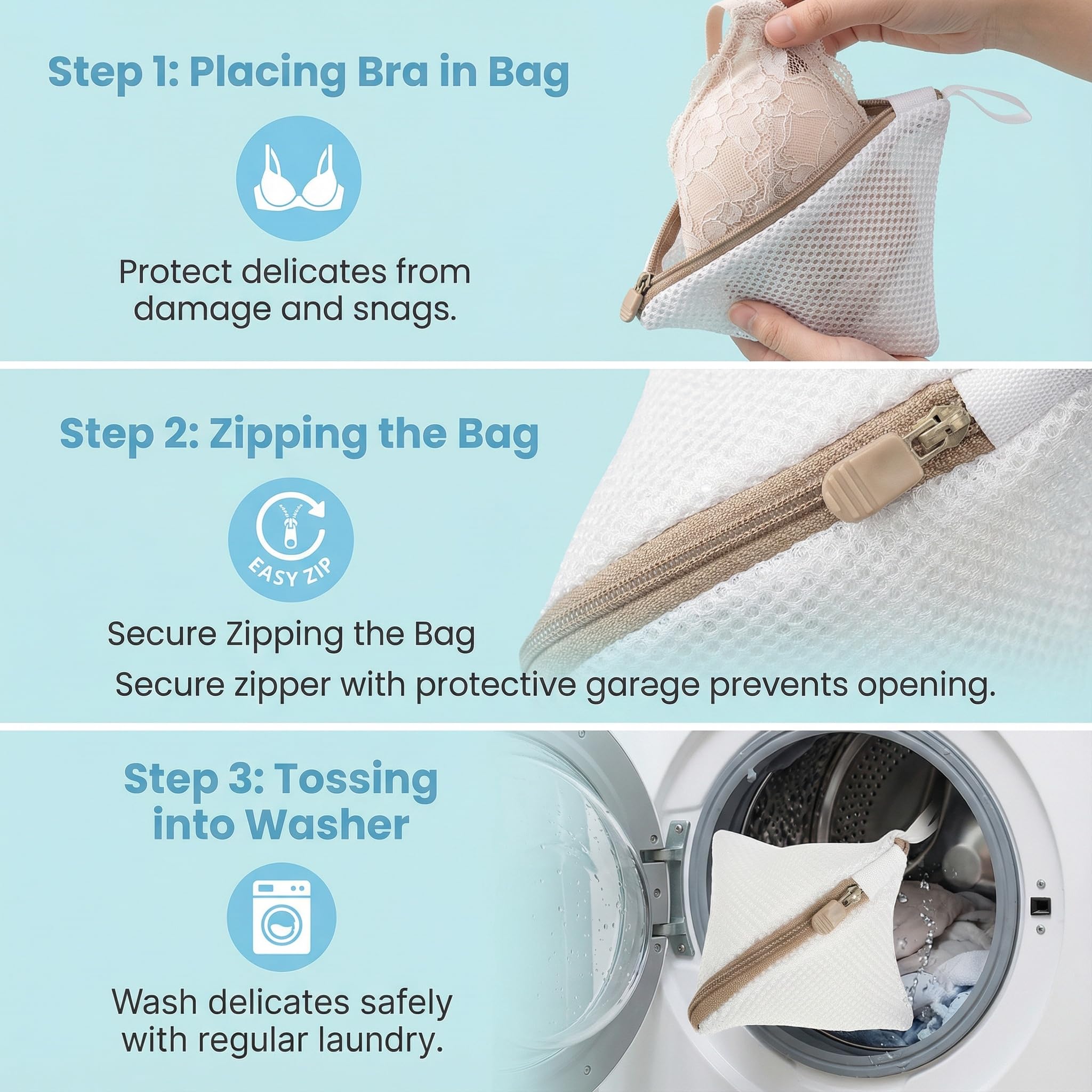 Step 1: Placing Bra in Bag

Protect delicates from damage and snags.

Step 2: Zipping the Bag

EASY ZIP

Secure Zipping the Bag

Secure zipper with protective garage prevents opening.

Step 3: Tossing into Washer

Wash delicates safely with regular laundry.