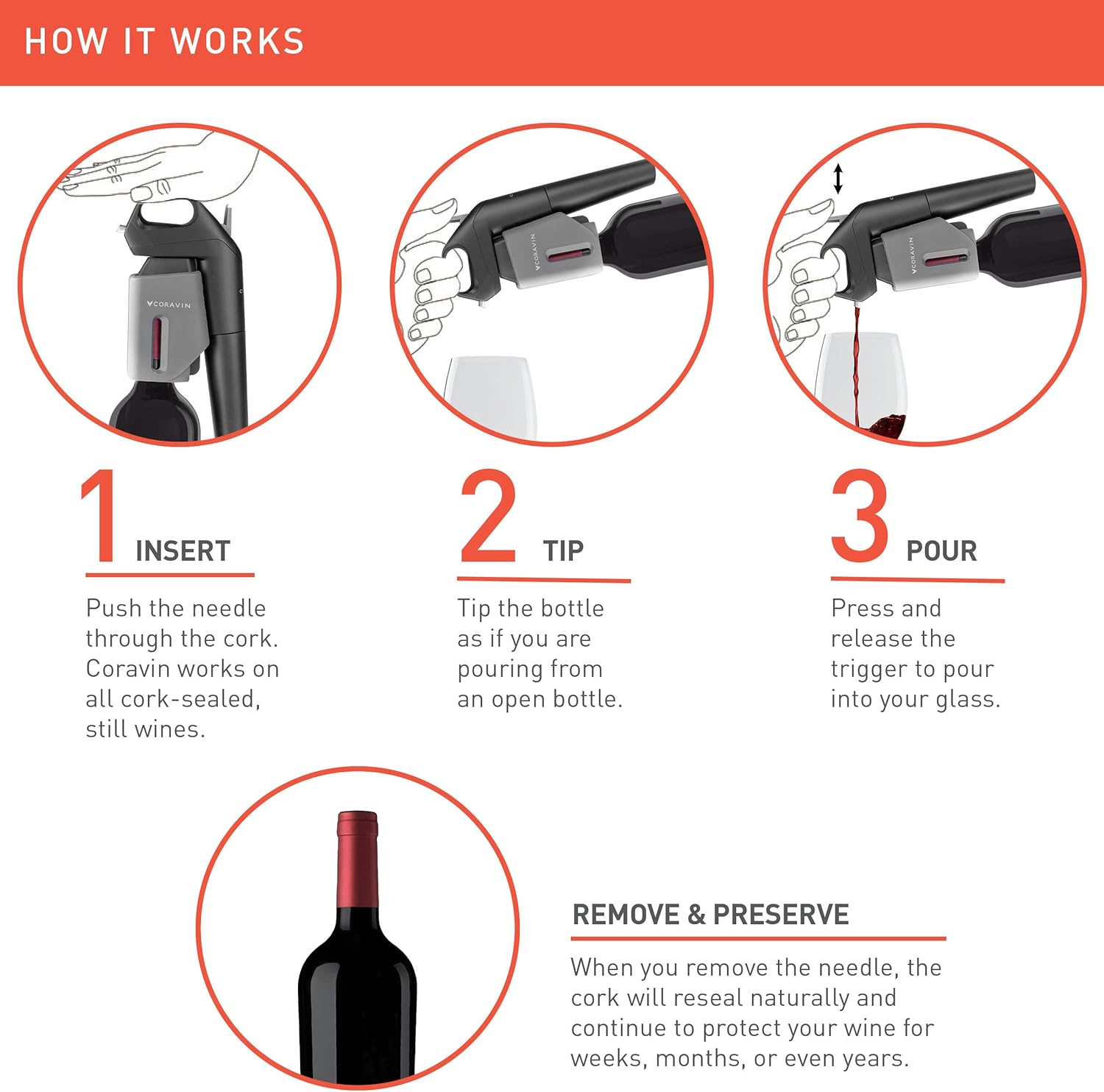 HOW IT WORKS

CORAVIN

CORAVIN

CORAVIN

1 INSERT

Push the needle through the cork. Coravin works on all cork-sealed, still wines.

2 TIP

Tip the bottle as if you are pouring from an open bottle.

3 POUR

Press and release the trigger to pour into your glass.

REMOVE & PRESERVE

When you remove the needle, the cork will reseal naturally and continue to protect your wine for weeks, months, or even years.