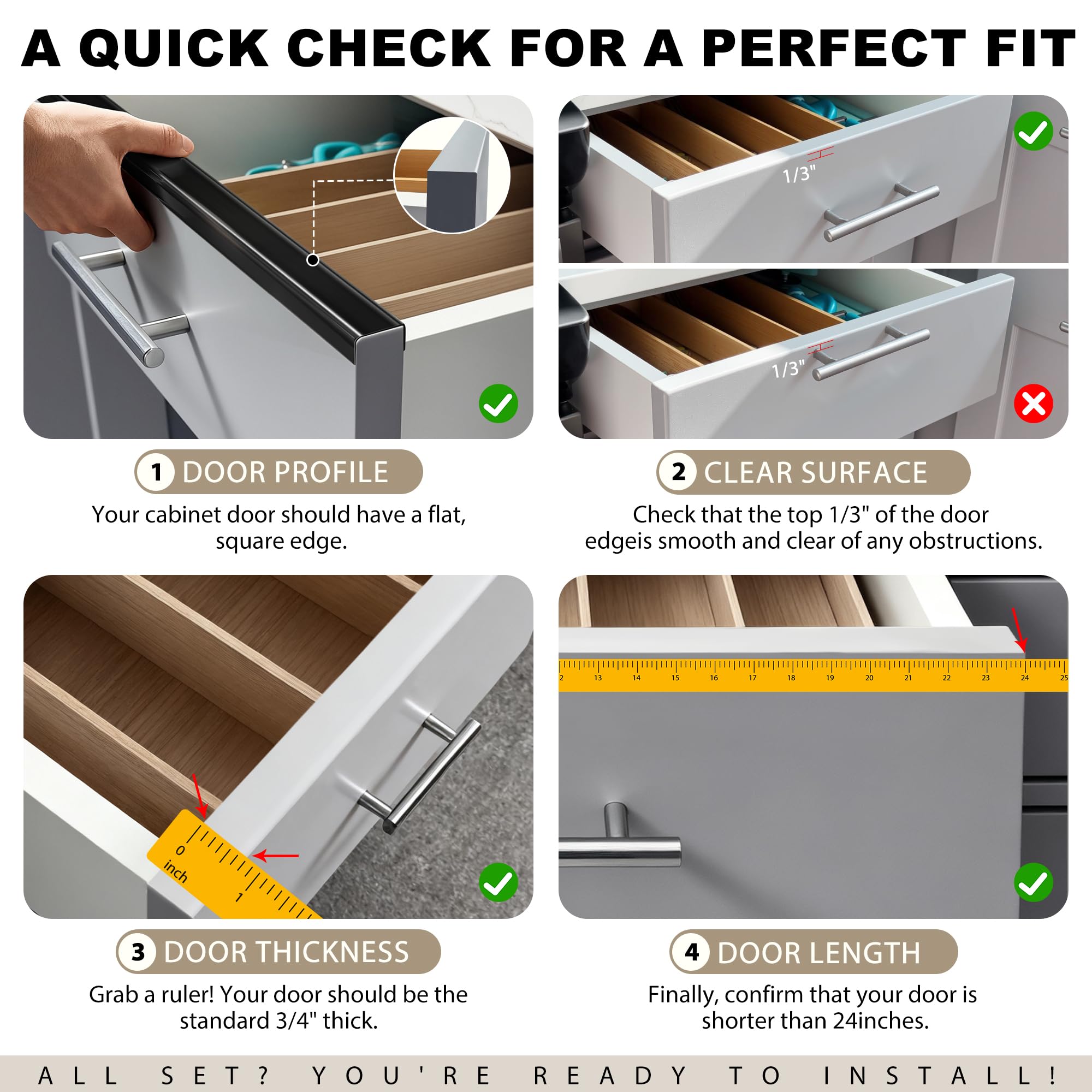 A QUICK CHECK FOR A PERFECT FIT

1/3"

1/3"

1 DOOR PROFILE

Your cabinet door should have a flat, square edge.

2 CLEAR SURFACE

Check that the top 1/3" of the door edgeis smooth and clear of any obstructions.

0
inch
1

2 13 14 15 16 17 18 19 20 21 22 23 24 25

3 DOOR THICKNESS

Grab a ruler! Your door should be the standard 3/4" thick.

4 DOOR LENGTH

Finally, confirm that your door is shorter than 24inches.

ALL SET? YOU'RE READY TO INSTALL!