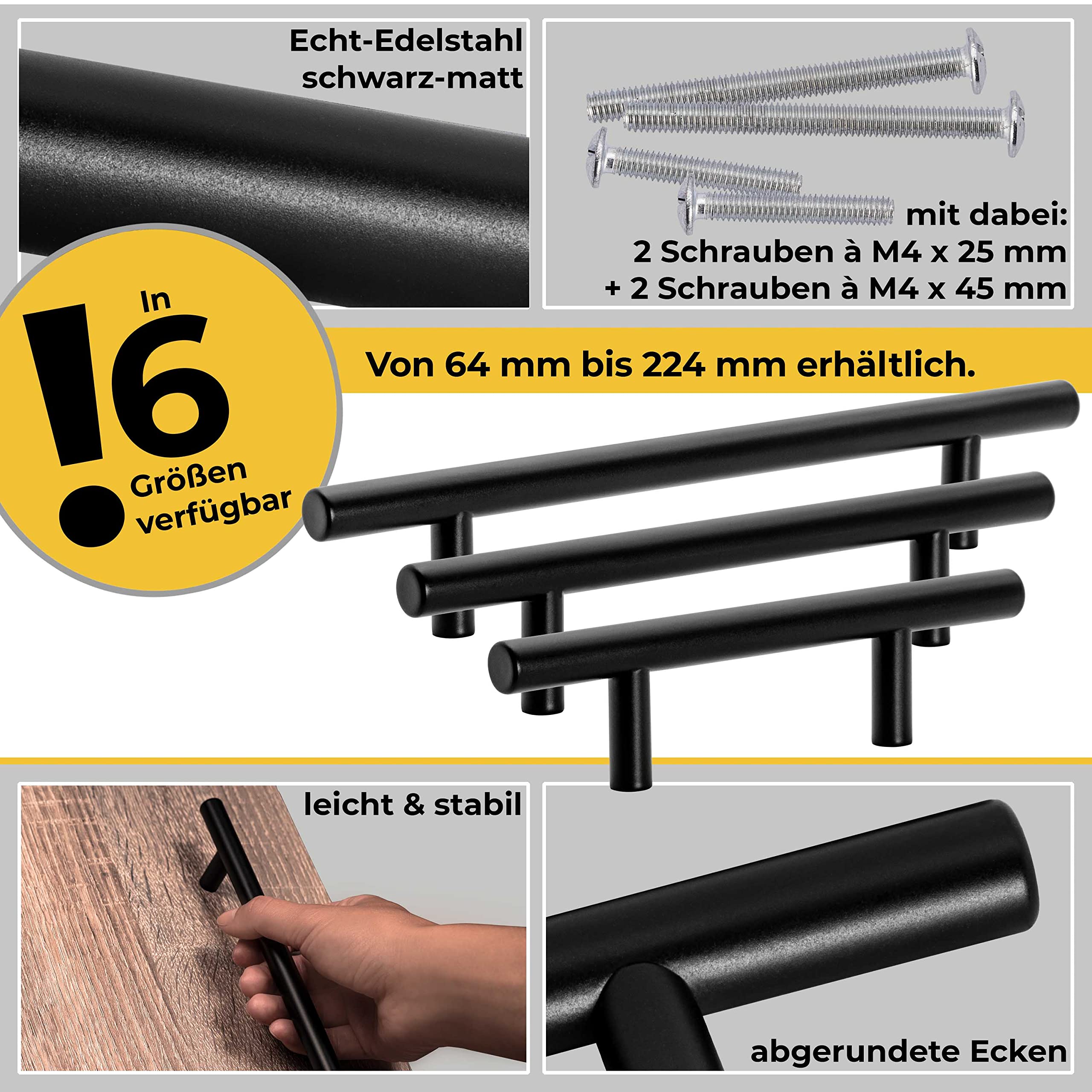 Echt-Edelstahl schwarz-matt

mit dabei:
2 Schrauben à M4 x 25 mm
+ 2 Schrauben à M4 x 45 mm

! In 6 Größen verfügbar

Von 64 mm bis 224 mm erhältlich.

leicht & stabil

abgerundete Ecken