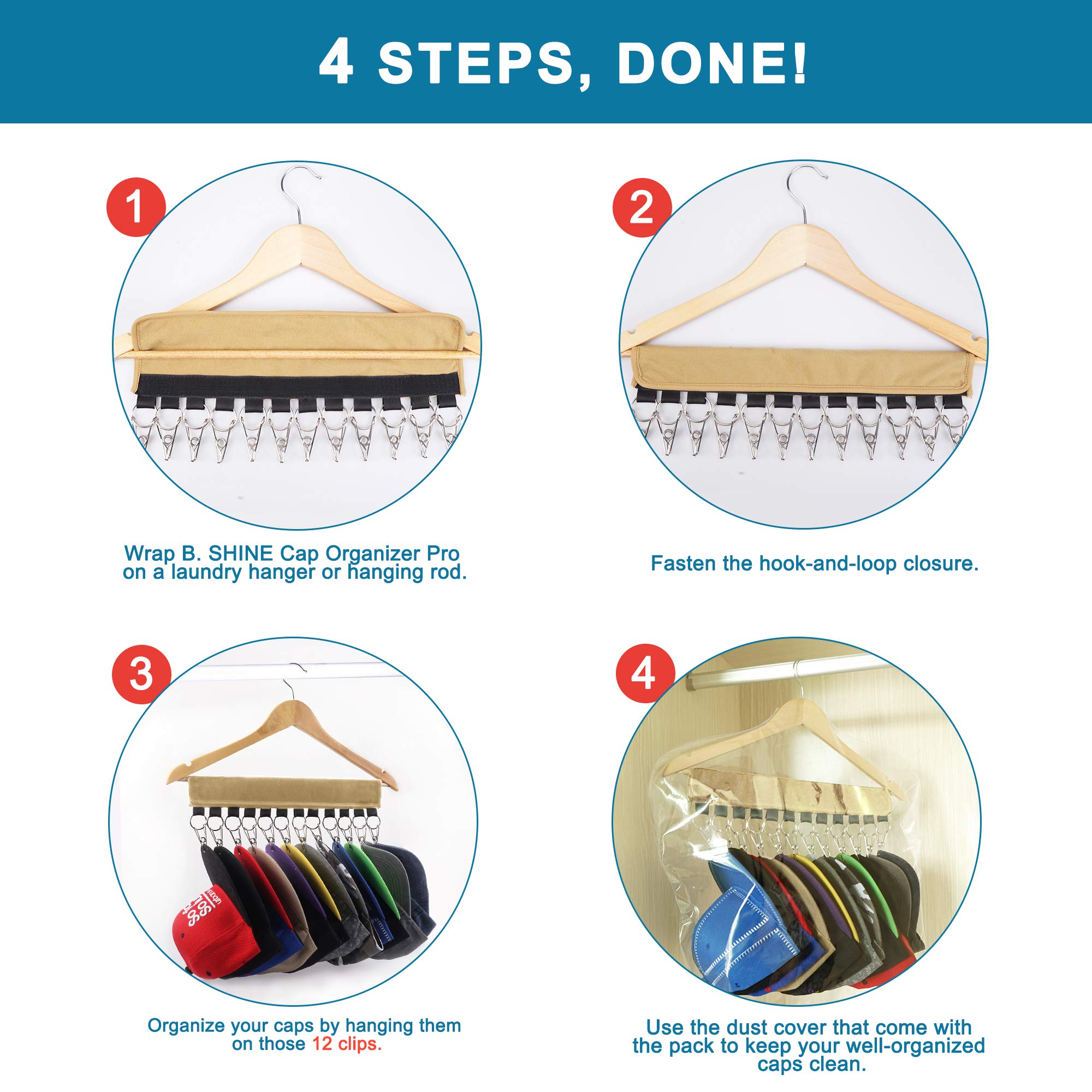 4 STEPS, DONE!

1

Wrap B. SHINE Cap Organizer Pro on a laundry hanger or hanging rod.

2

Fasten the hook-and-loop closure.

3

Organize your caps by hanging them on those 12 clips.

4

Use the dust cover that come with the pack to keep your well-organized caps clean.