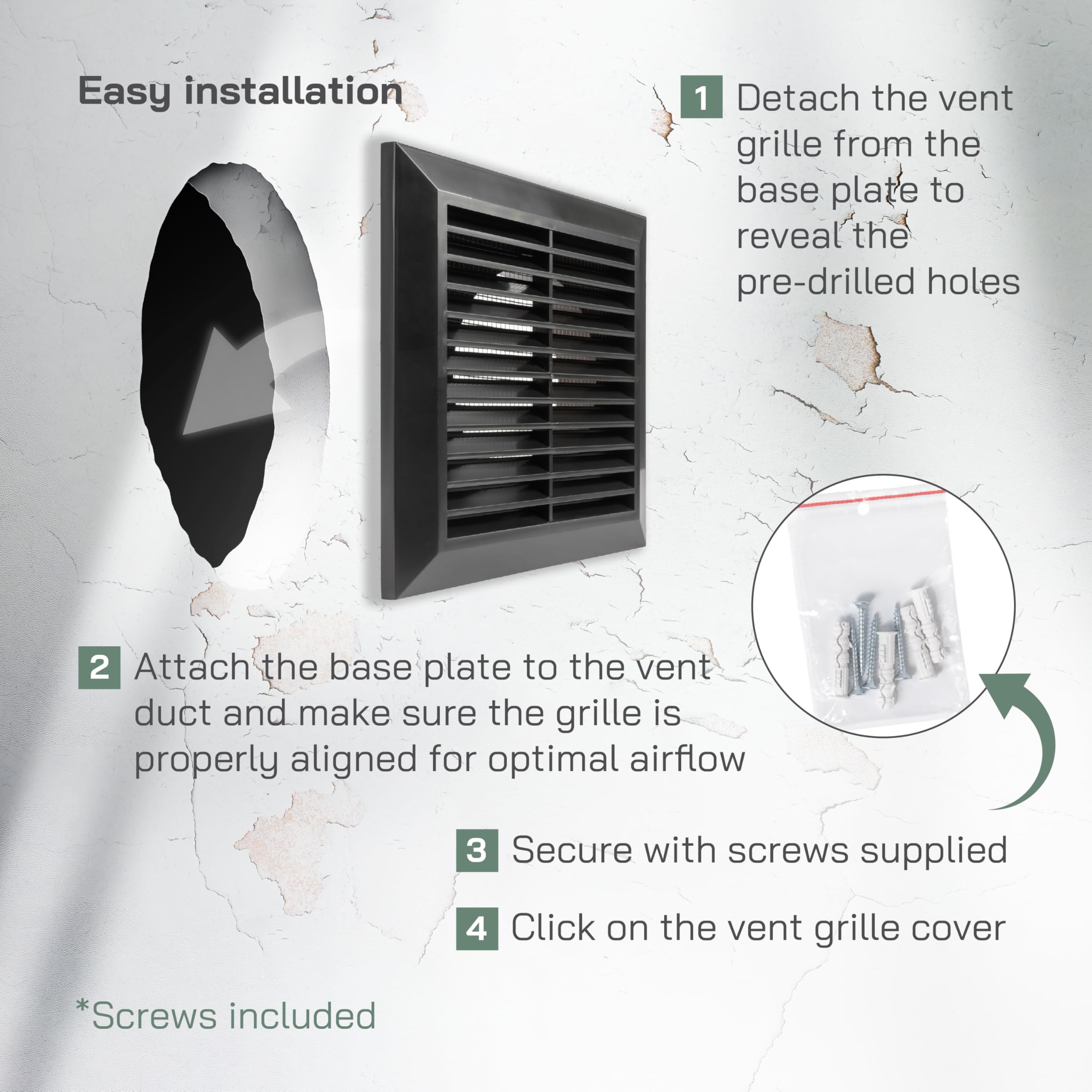 Easy installation

1 Detach the vent grille from the base plate to reveal the pre-drilled holes

2 Attach the base plate to the vent duct and make sure the grille is properly aligned for optimal airflow

3 Secure with screws supplied

4 Click on the vent grille cover

*Screws included