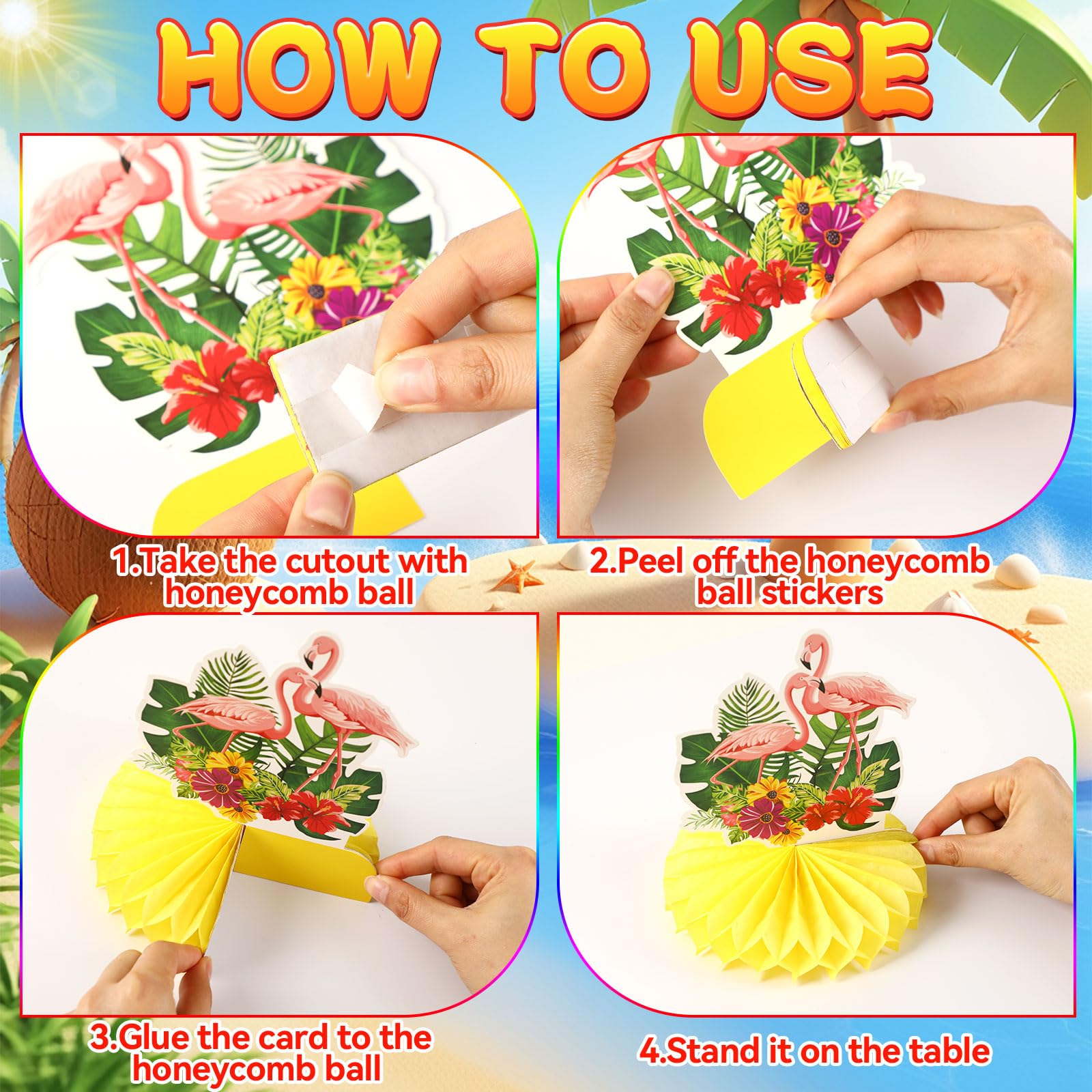 HOW TO USE

1.Take the cutout with honeycomb ball

2.Peel off the honeycomb ball stickers

3.Glue the card to the honeycomb ball

4.Stand it on the table