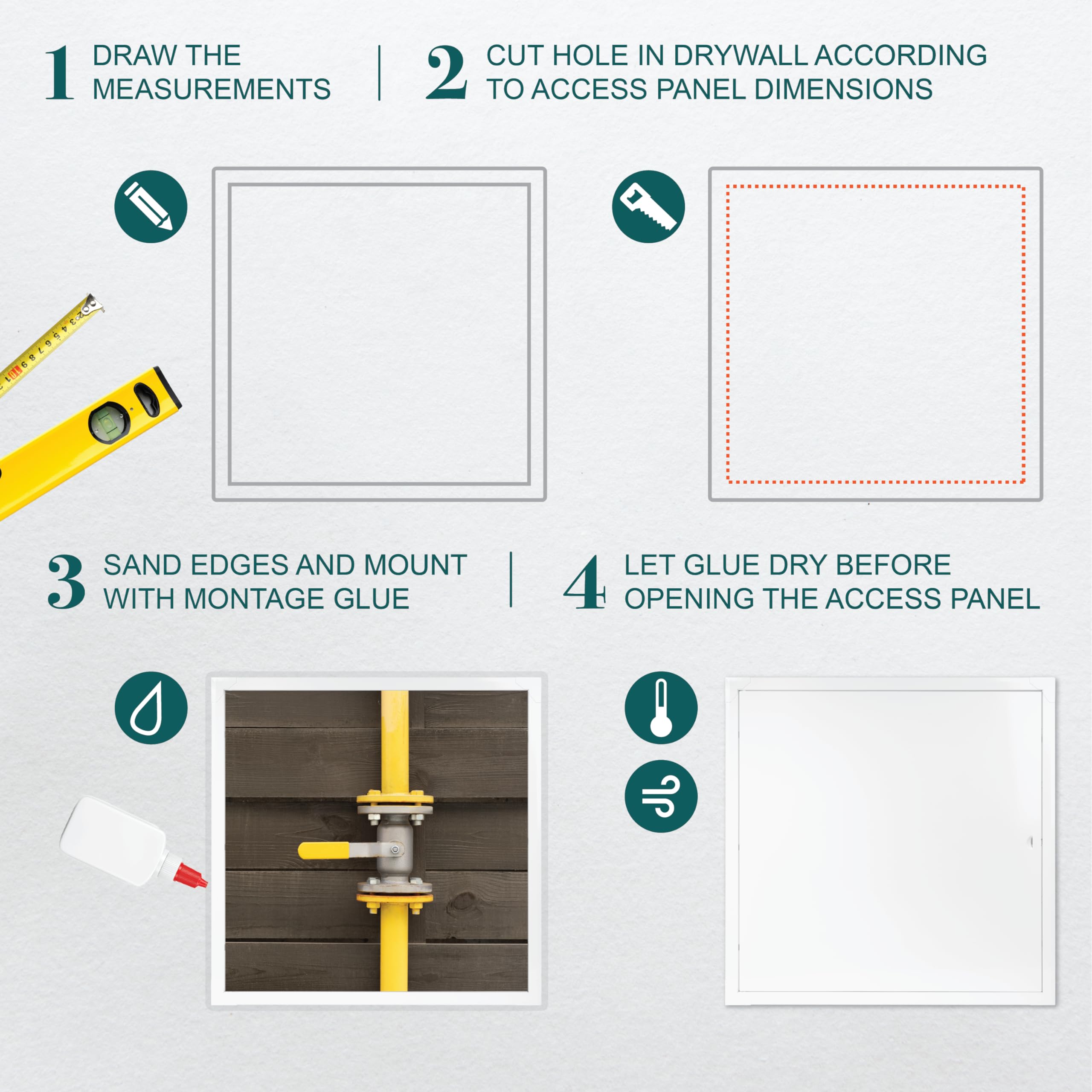 1 DRAW THE MEASUREMENTS

2 CUT HOLE IN DRYWALL ACCORDING TO ACCESS PANEL DIMENSIONS

3 SAND EDGES AND MOUNT WITH MONTAGE GLUE

4 LET GLUE DRY BEFORE OPENING THE ACCESS PANEL