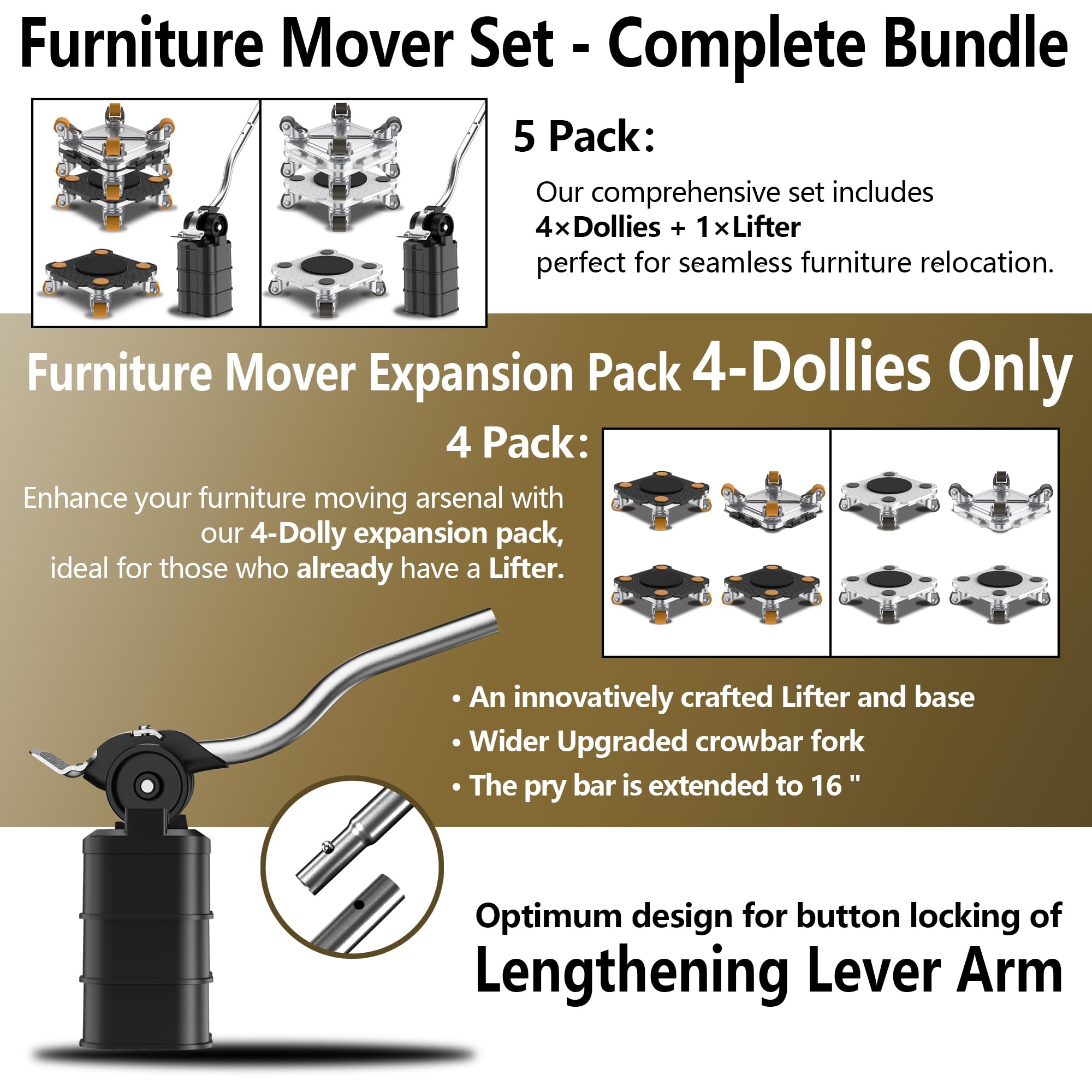 Furniture Mover Set - Complete Bundle

5 Pack:

Our comprehensive set includes
4×Dollies + 1×Lifter
perfect for seamless furniture relocation.

Furniture Mover Expansion Pack 4-Dollies Only

4 Pack:

Enhance your furniture moving arsenal with our 4-Dolly expansion pack, ideal for those who already have a Lifter.

• An innovatively crafted Lifter and base
• Wider Upgraded crowbar fork
• The pry bar is extended to 16 "

Optimum design for button locking of
Lengthening Lever Arm