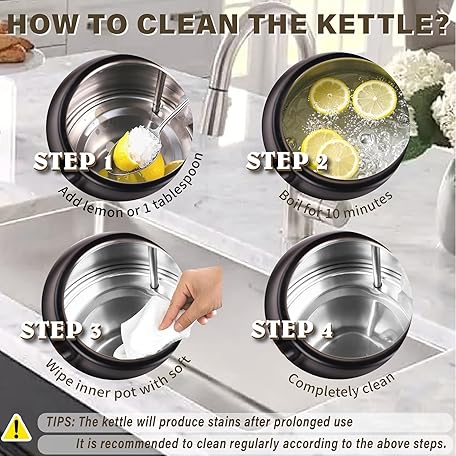 HOW TO CLEAN THE KETTLE?

STEP 1
Add lemon or 1 tablespoon

STEP 2
Boil for 10 minutes

STEP 3
Wipe inner pot with soft

STEP 4
Completely clean

TIPS: The kettle will produce stains after prolonged use
It is recommended to clean regularly according to the above steps.