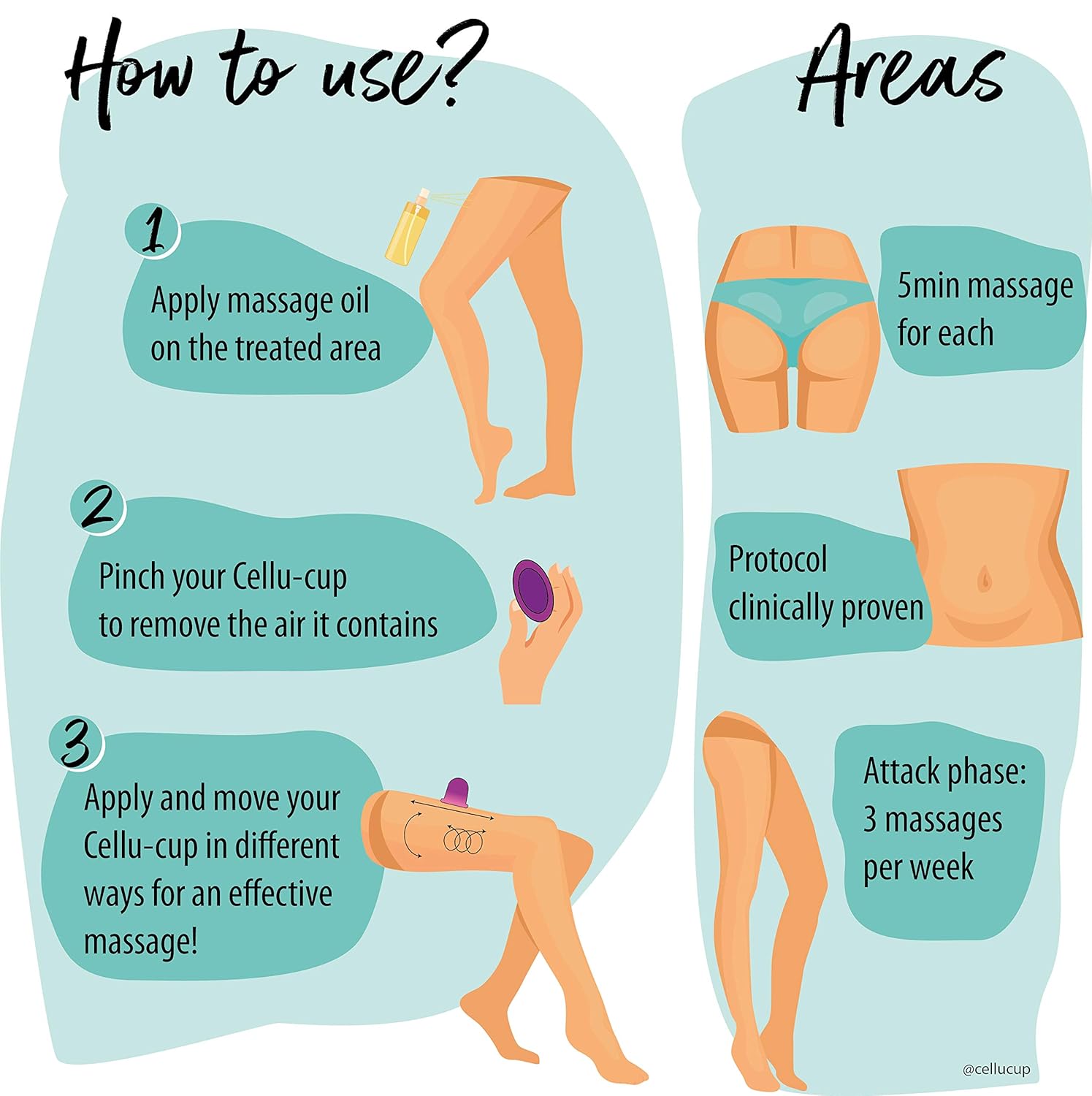 How to use?

1
Apply massage oil on the treated area

2
Pinch your Cellu-cup to remove the air it contains

3
Apply and move your Cellu-cup in different ways for an effective massage!

Areas

5min massage for each

Protocol clinically proven

Attack phase: 3 massages per week

@cellucup