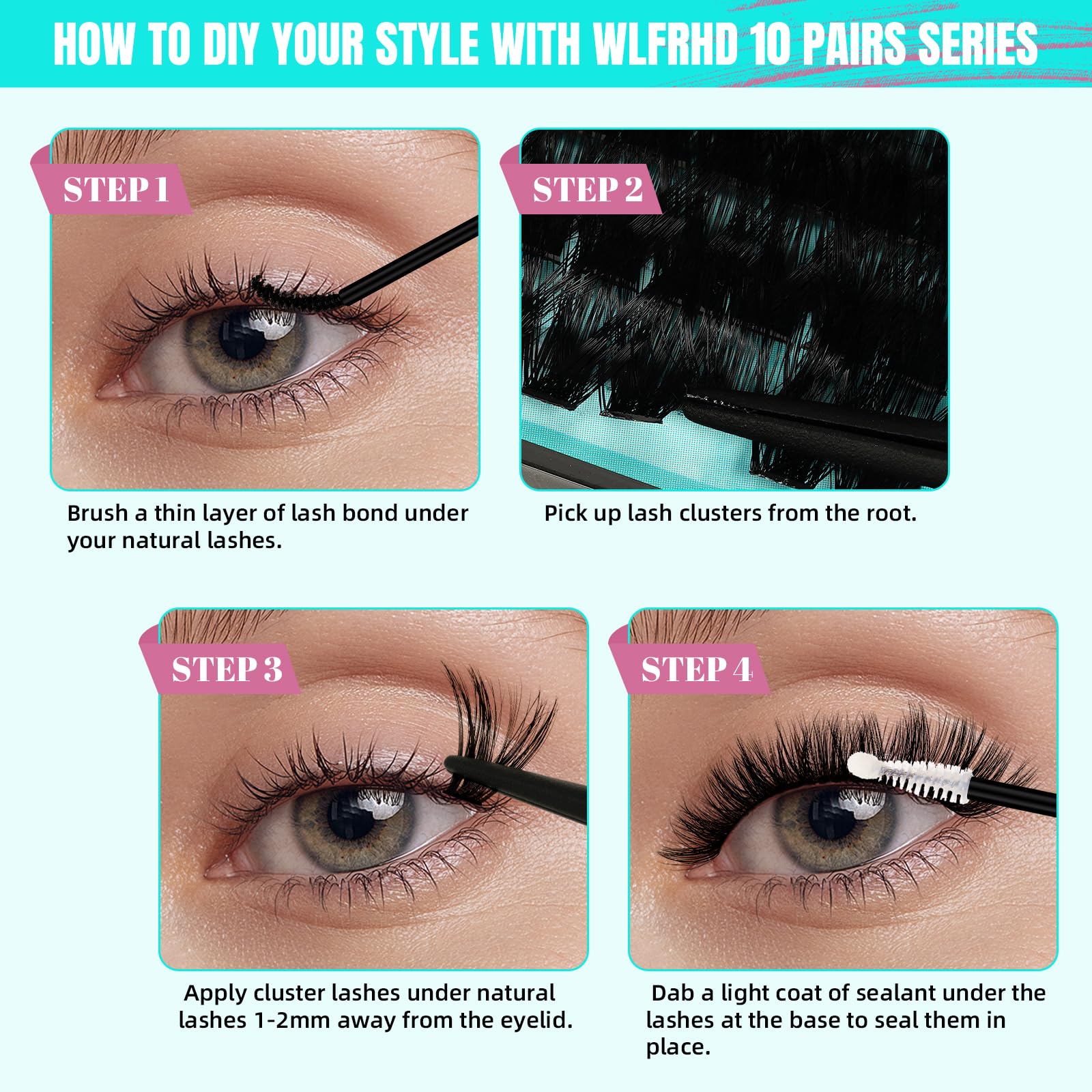 HOW TO DIY YOUR STYLE WITH WLFRHD 10 PAIRS SERIES

STEP 1

Brush a thin layer of lash bond under your natural lashes.

STEP 2

Pick up lash clusters from the root.

STEP 3

Apply cluster lashes under natural lashes 1-2mm away from the eyelid.

STEP 4

Dab a light coat of sealant under the lashes at the base to seal them in place.