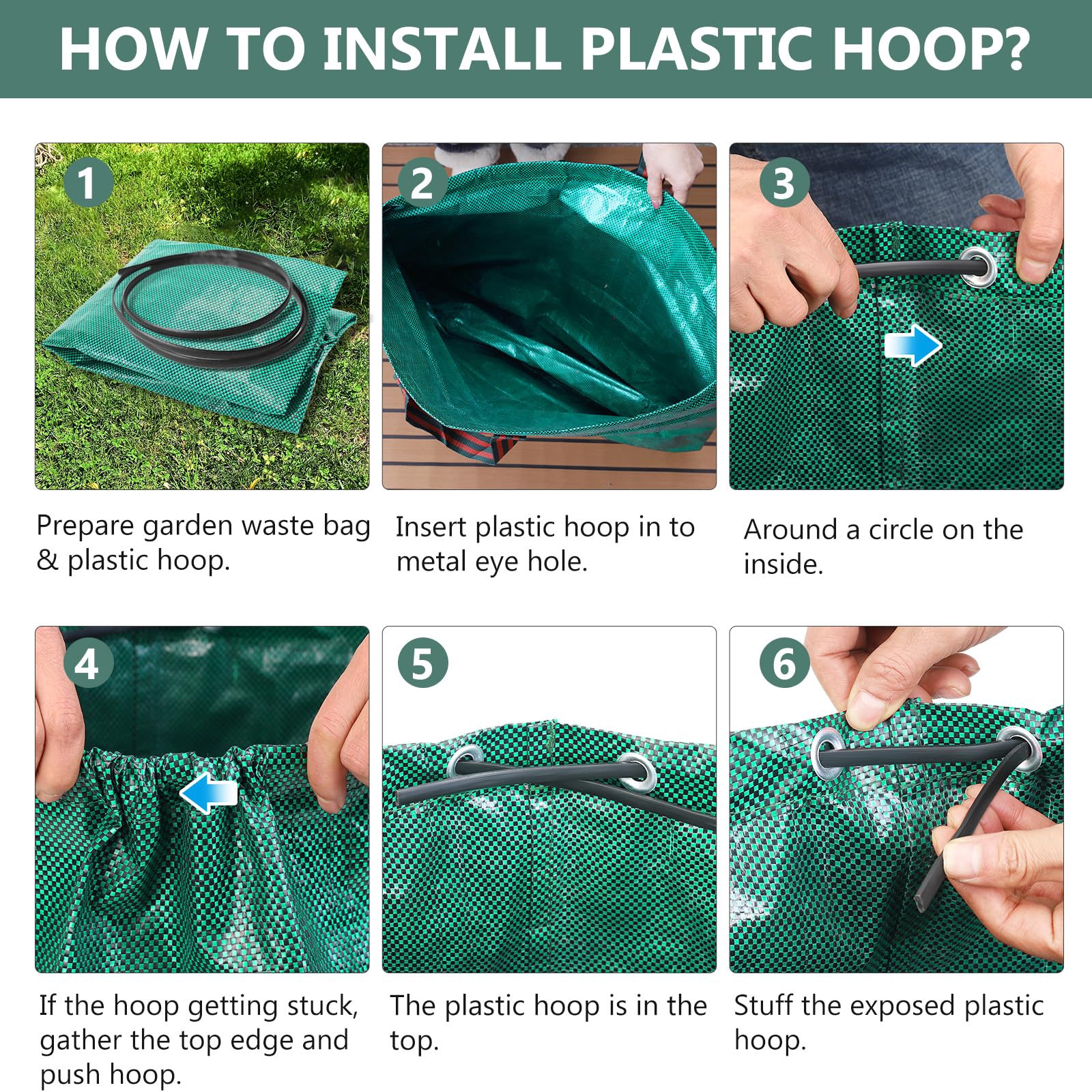 HOW TO INSTALL PLASTIC HOOP?

1

Prepare garden waste bag & plastic hoop.

2

Insert plastic hoop in to metal eye hole.

3

Around a circle on the inside.

4

If the hoop getting stuck, gather the top edge and push hoop.

5

The plastic hoop is in the top.

6

Stuff the exposed plastic hoop.