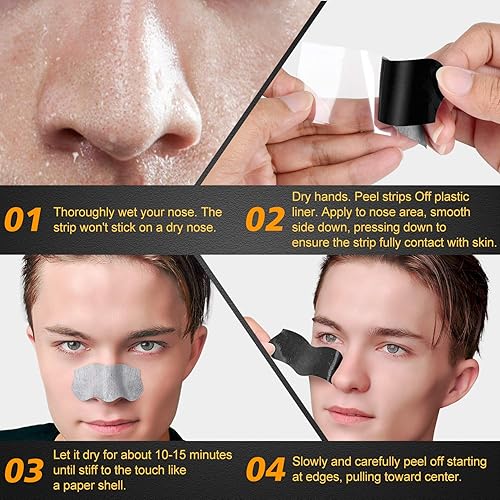 01 Thoroughly wet your nose. The strip won't stick on a dry nose.

02 Dry hands. Peel strips Off plastic liner. Apply to nose area, smooth side down, pressing down to ensure the strip fully contact with skin.

03 Let it dry for about 10-15 minutes until stiff to the touch like a paper shell.

04 Slowly and carefully peel off starting at edges, pulling toward center.