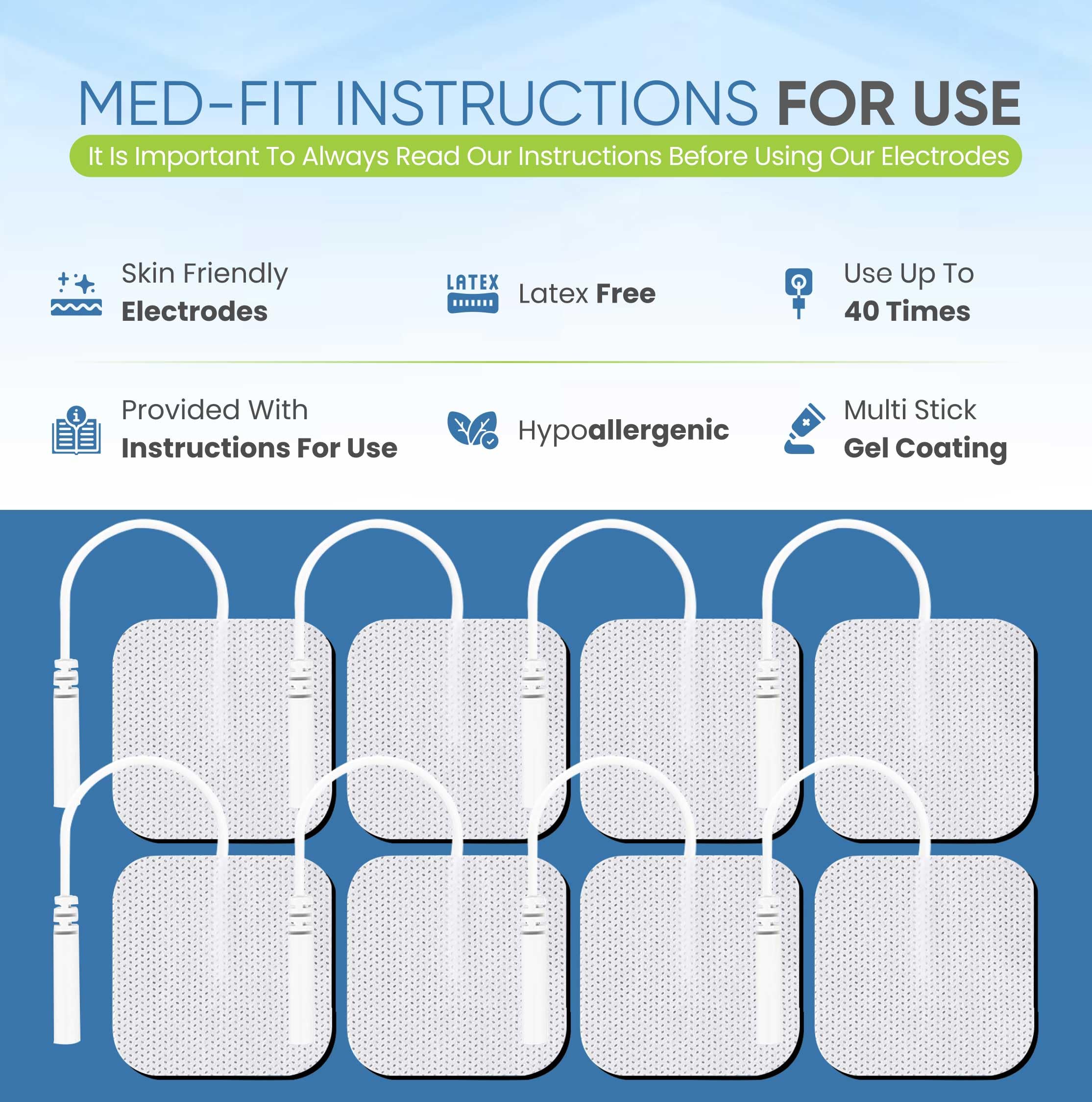 MED-FIT INSTRUCTIONS FOR USE

It Is Important To Always Read Our Instructions Before Using Our Electrodes

Skin Friendly
Electrodes

LATEX

Latex Free

Use Up To
40 Times

Provided With
Instructions For Use

Hypoallergenic

Multi Stick
Gel Coating