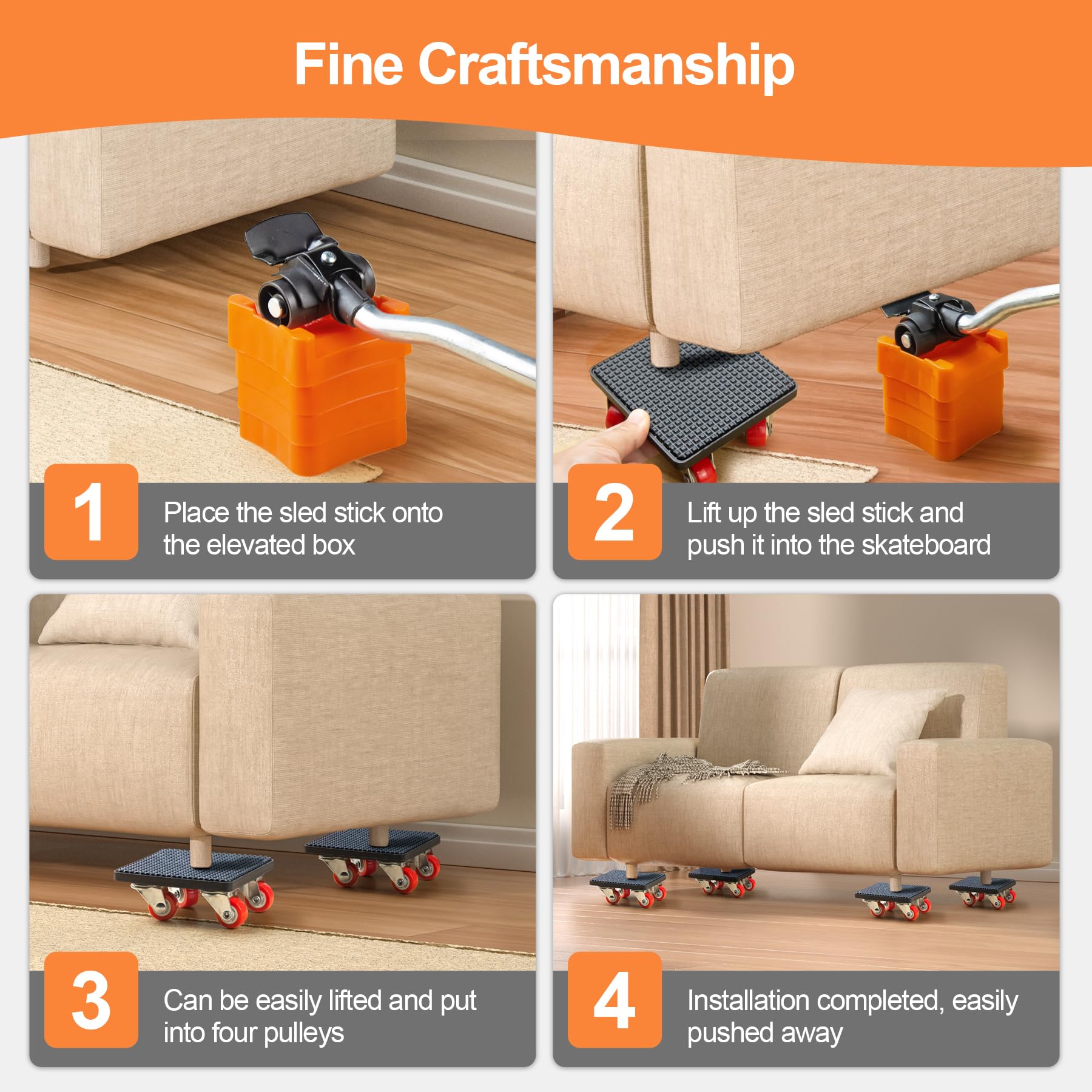 Fine Craftsmanship

1 Place the sled stick onto the elevated box

2 Lift up the sled stick and push it into the skateboard

3 Can be easily lifted and put into four pulleys

4 Installation completed, easily pushed away