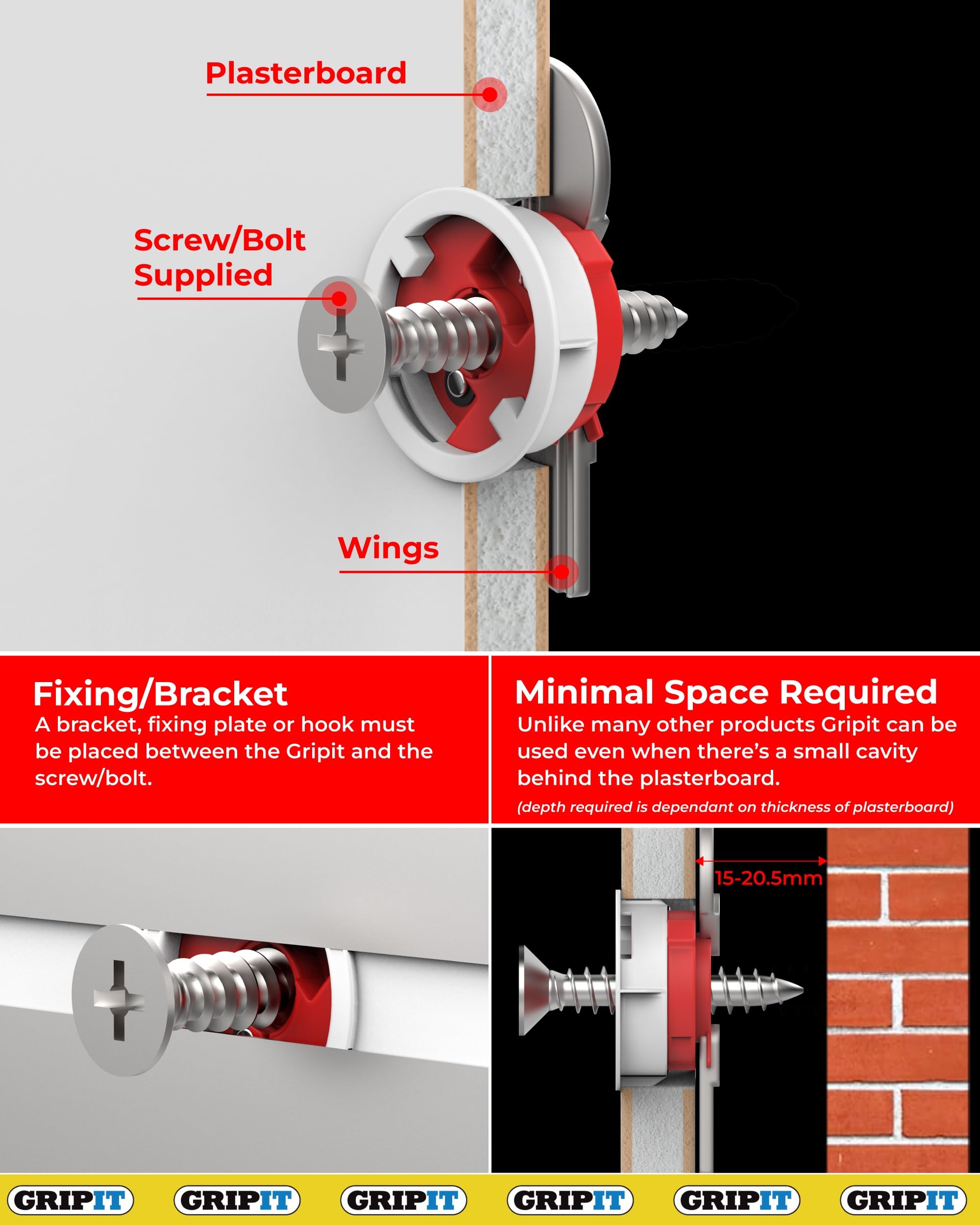 Plasterboard

Screw/Bolt Supplied

Wings

Fixing/Bracket
A bracket, fixing plate or hook must be placed between the Gripit and the screw/bolt.

Minimal Space Required
Unlike many other products Gripit can be used even when there's a small cavity behind the plasterboard.
(depth required is dependant on thickness of plasterboard)

15-20.5mm

GRIPIT GRIPIT GRIPIT GRIPIT GRIPIT GRIPIT